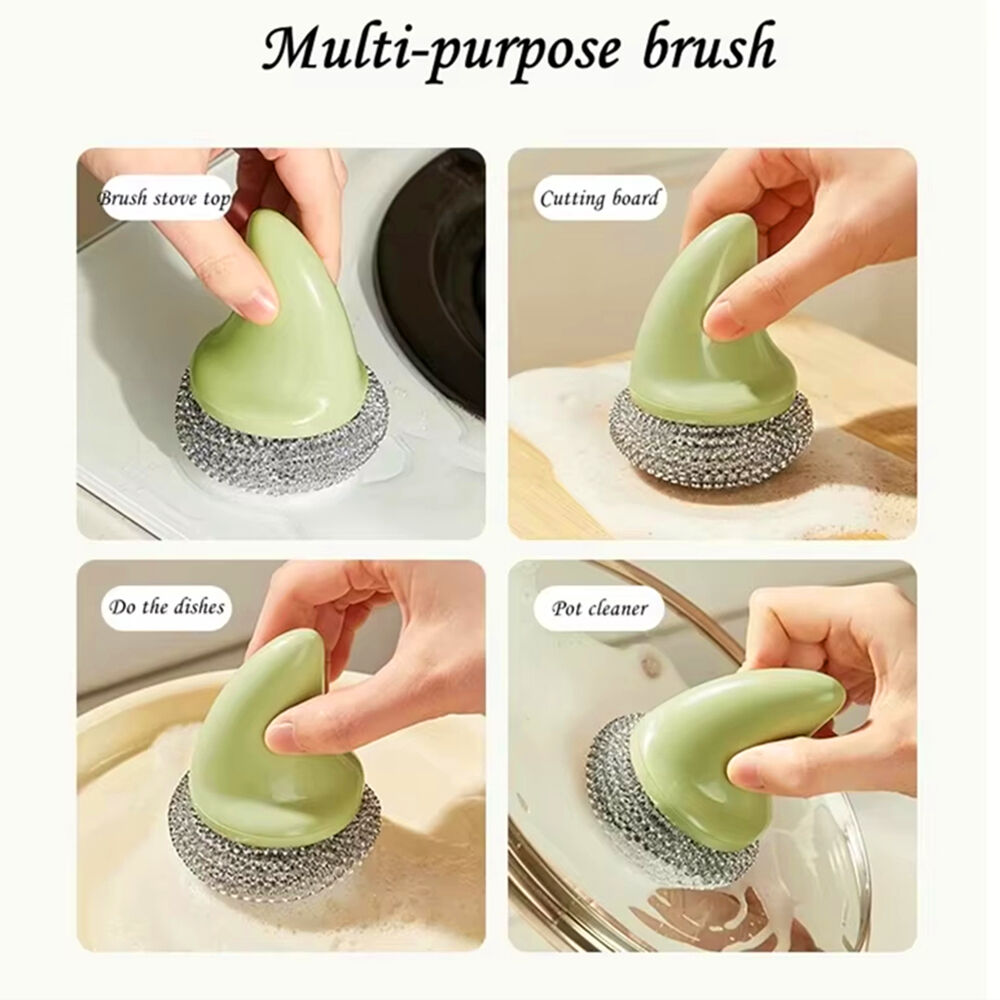 Multi-purpose brush

Brush stove top

Cutting board

Do the dishes

Pot cleaner