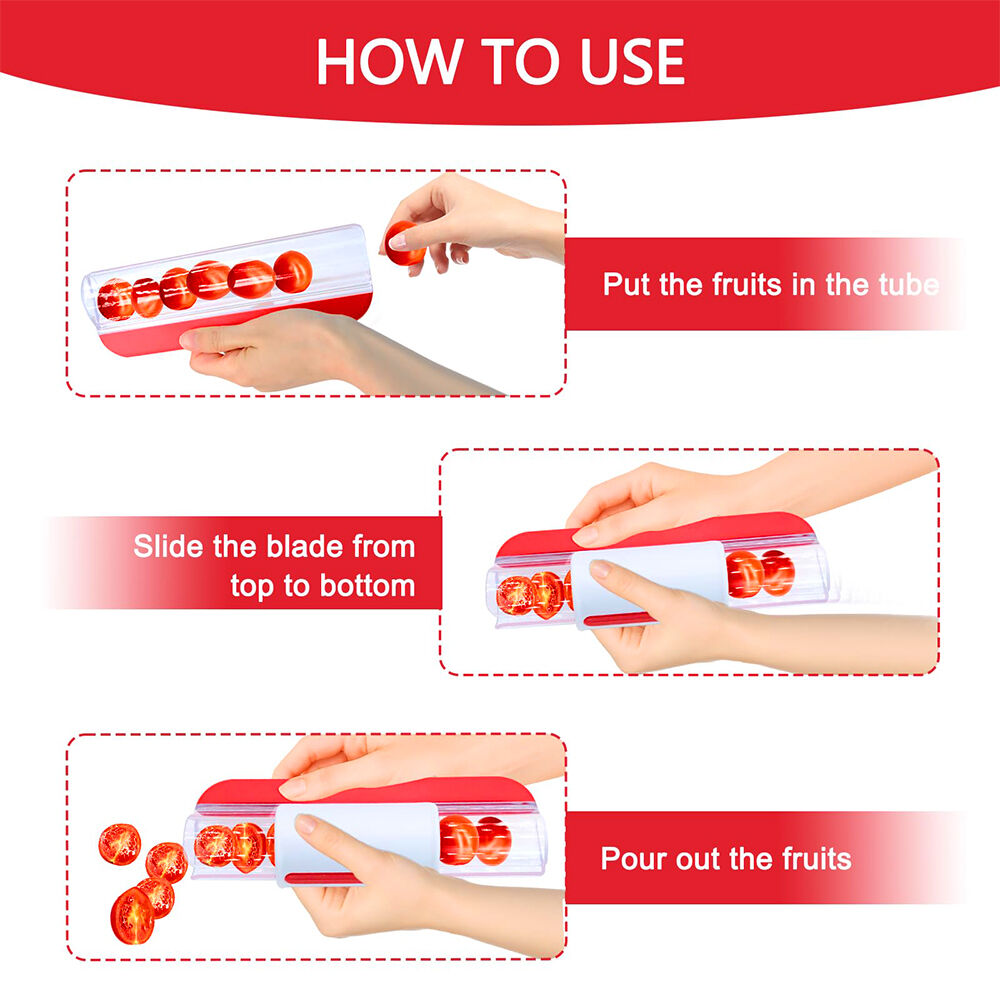 HOW TO USE

Put the fruits in the tube

Slide the blade from top to bottom

Pour out the fruits