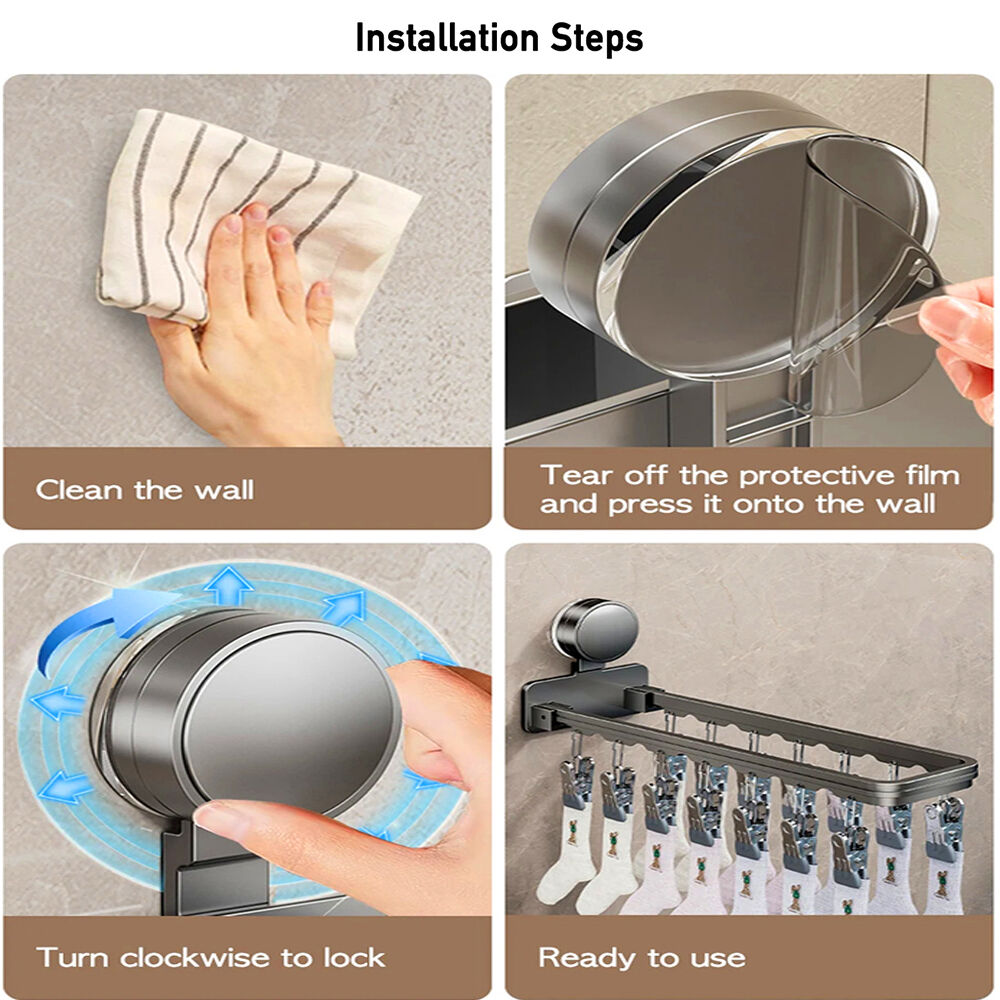 Installation Steps

Clean the wall

Tear off the protective film and press it onto the wall

Turn clockwise to lock

Ready to use