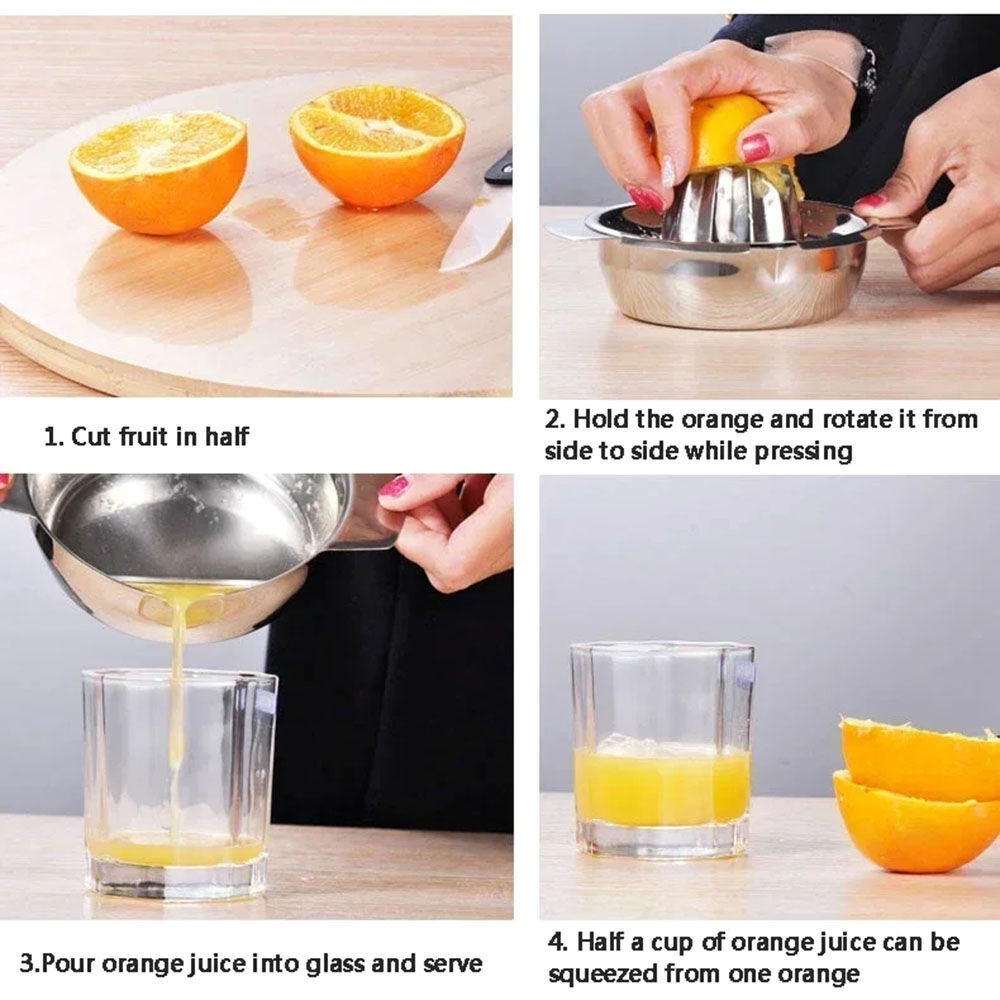 1. Cut fruit in half

2. Hold the orange and rotate it from side to side while pressing

3.Pour orange juice into glass and serve

4. Half a cup of orange juice can be squeezed from one orange