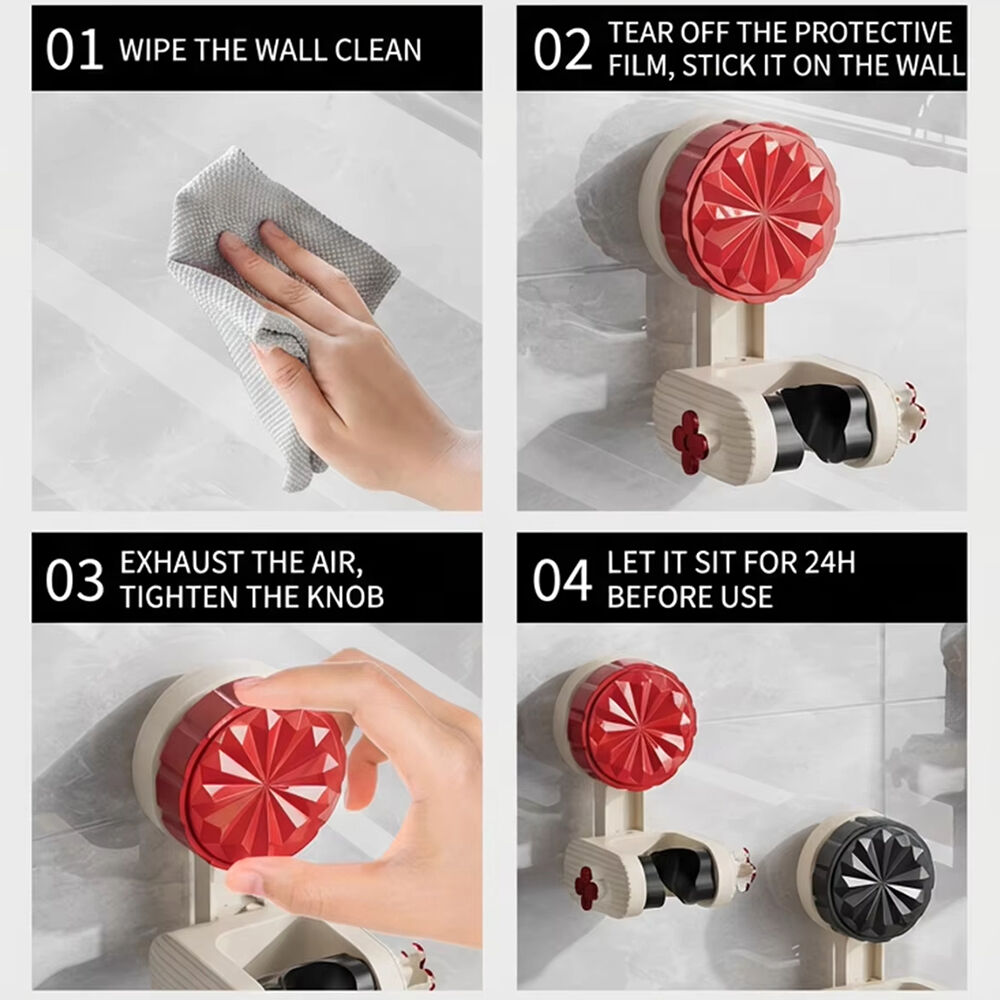 01 WIPE THE WALL CLEAN

02 TEAR OFF THE PROTECTIVE FILM, STICK IT ON THE WALL

03 EXHAUST THE AIR, TIGHTEN THE KNOB

04 LET IT SIT FOR 24H BEFORE USE