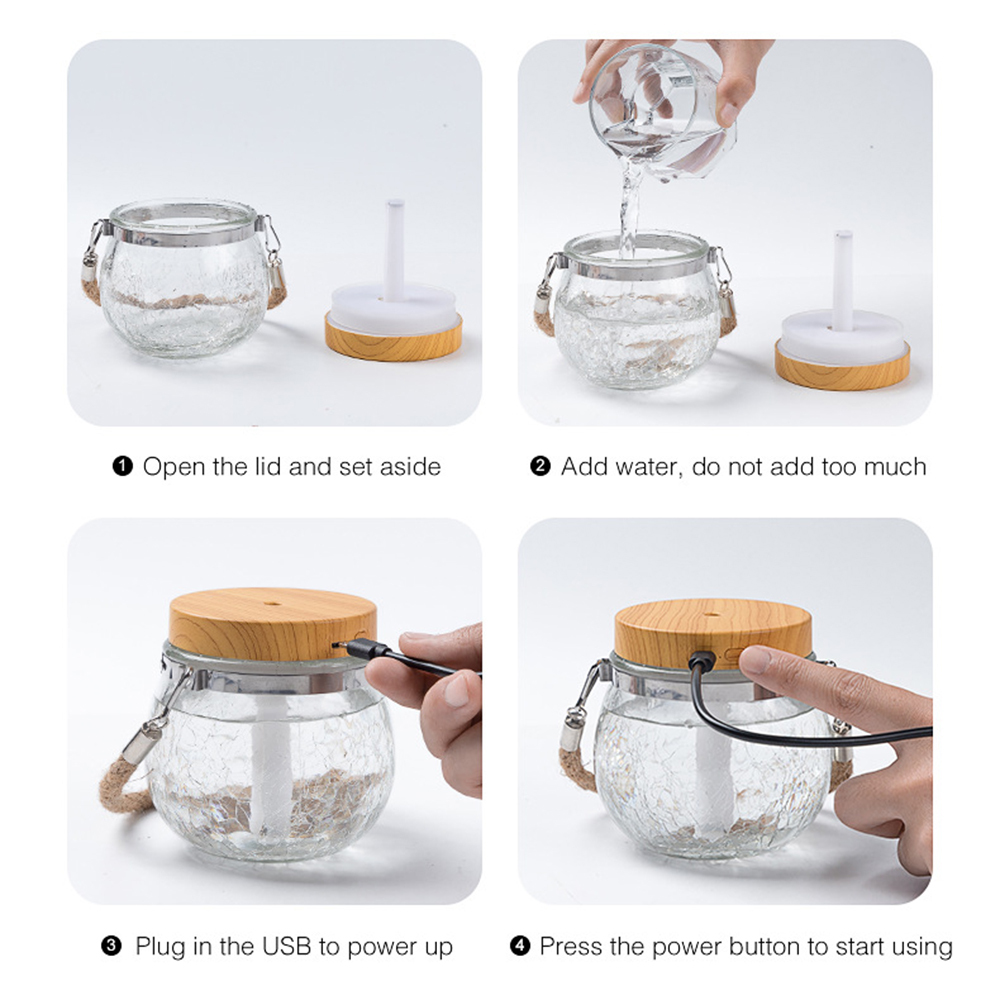 ❶ Open the lid and set aside

❷ Add water, do not add too much

❸ Plug in the USB to power up

❹ Press the power button to start using