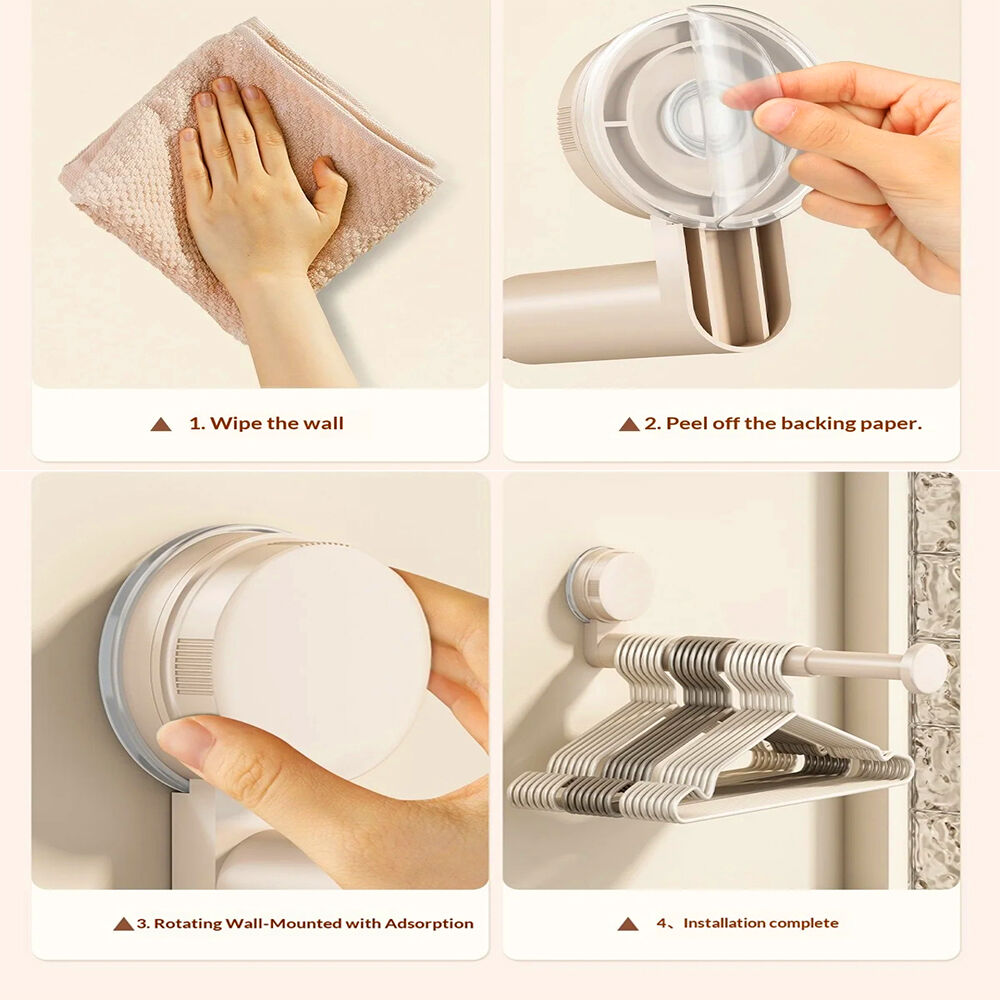 ▲ 1. Wipe the wall

▲ 2. Peel off the backing paper.

▲ 3. Rotating Wall-Mounted with Adsorption

▲ 4、Installation complete