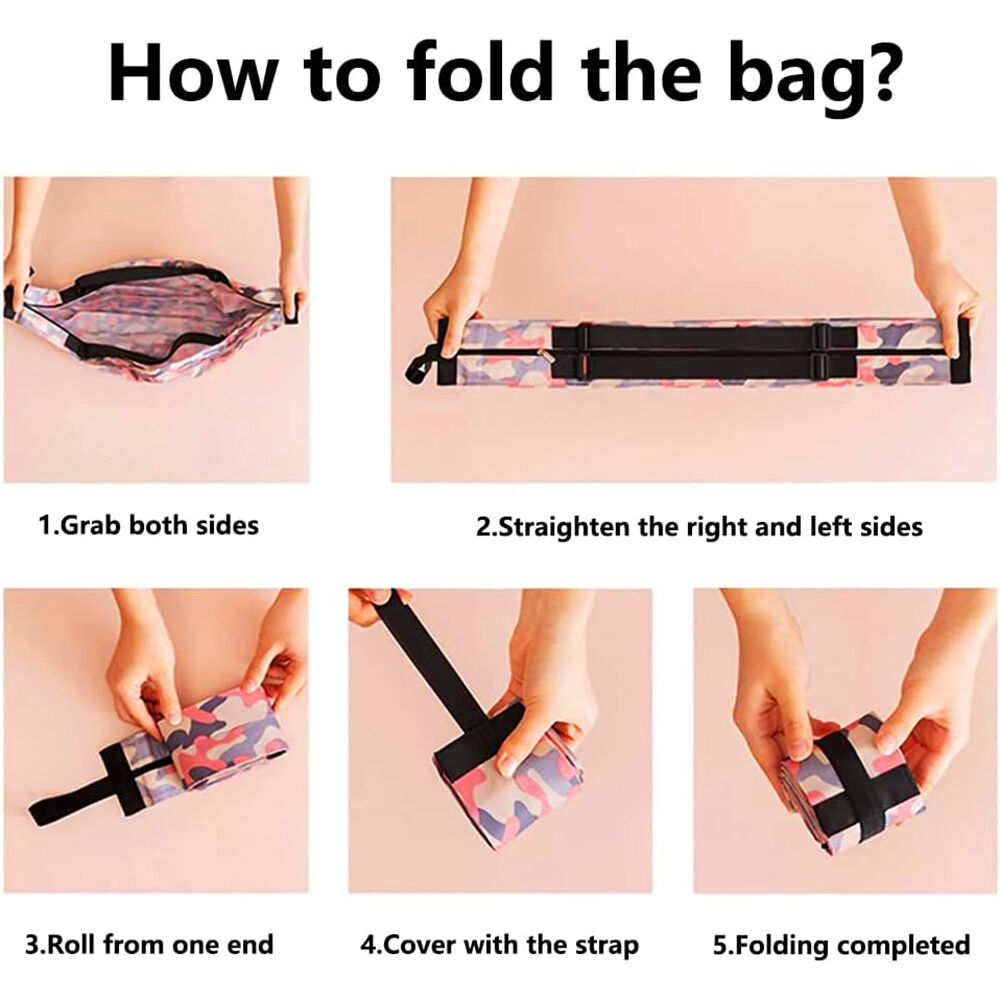 How to fold the bag?

1.Grab both sides

2.Straighten the right and left sides

3.Roll from one end

4.Cover with the strap

5.Folding completed