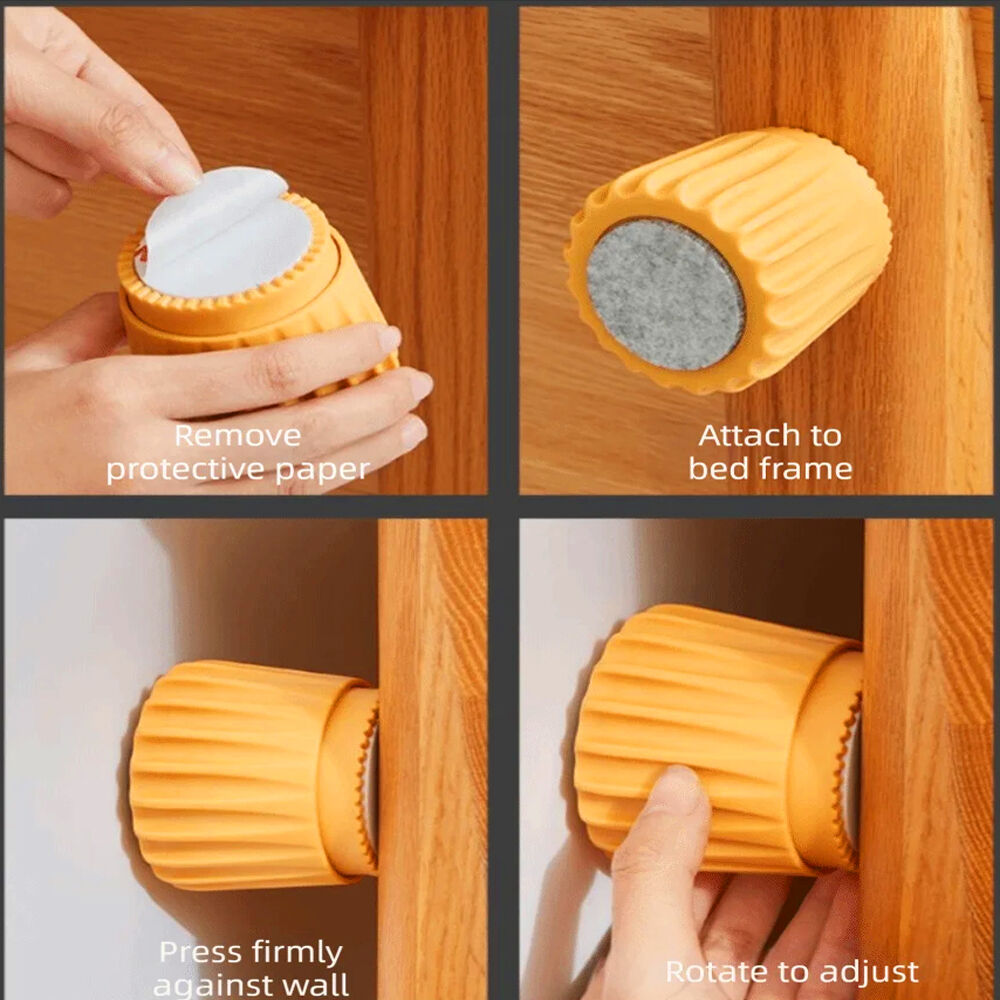 Remove protective paper

Attach to bed frame

Press firmly against wall

Rotate to adjust