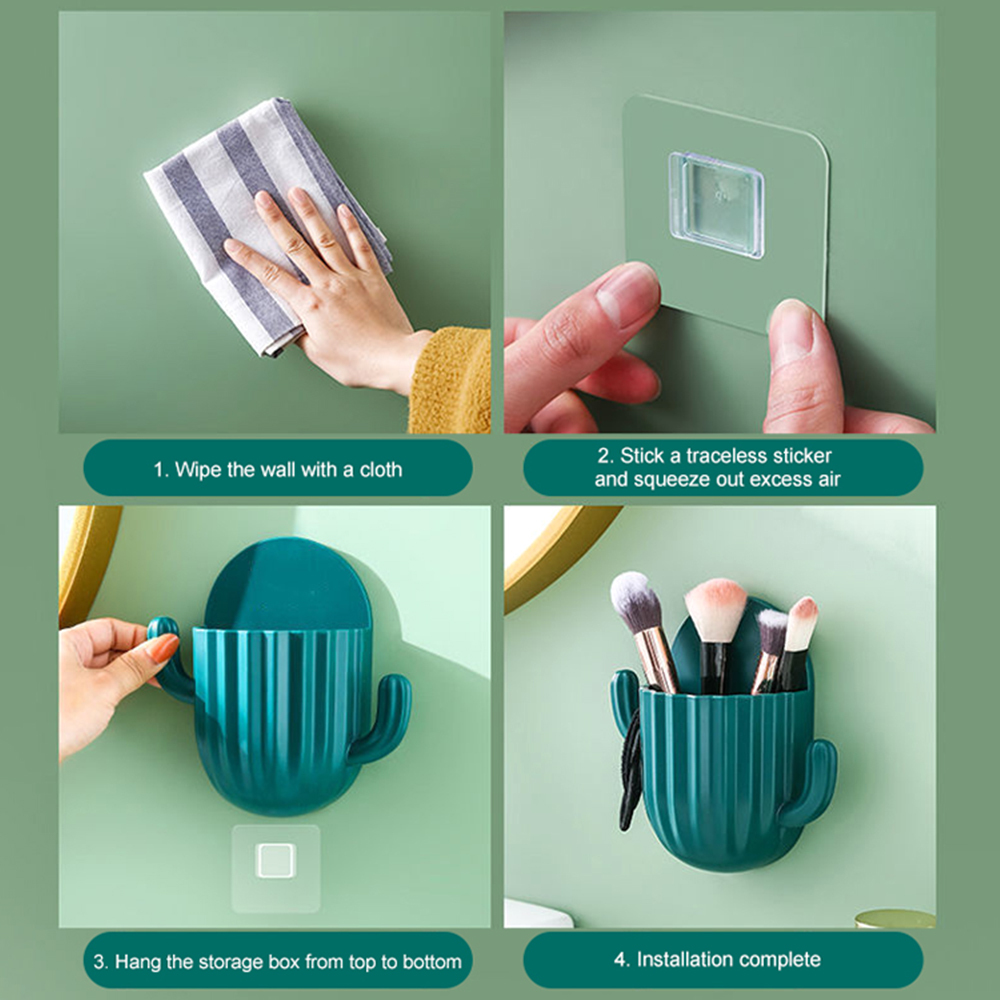 1. Wipe the wall with a cloth

2. Stick a traceless sticker and squeeze out excess air

3. Hang the storage box from top to bottom

4. Installation complete