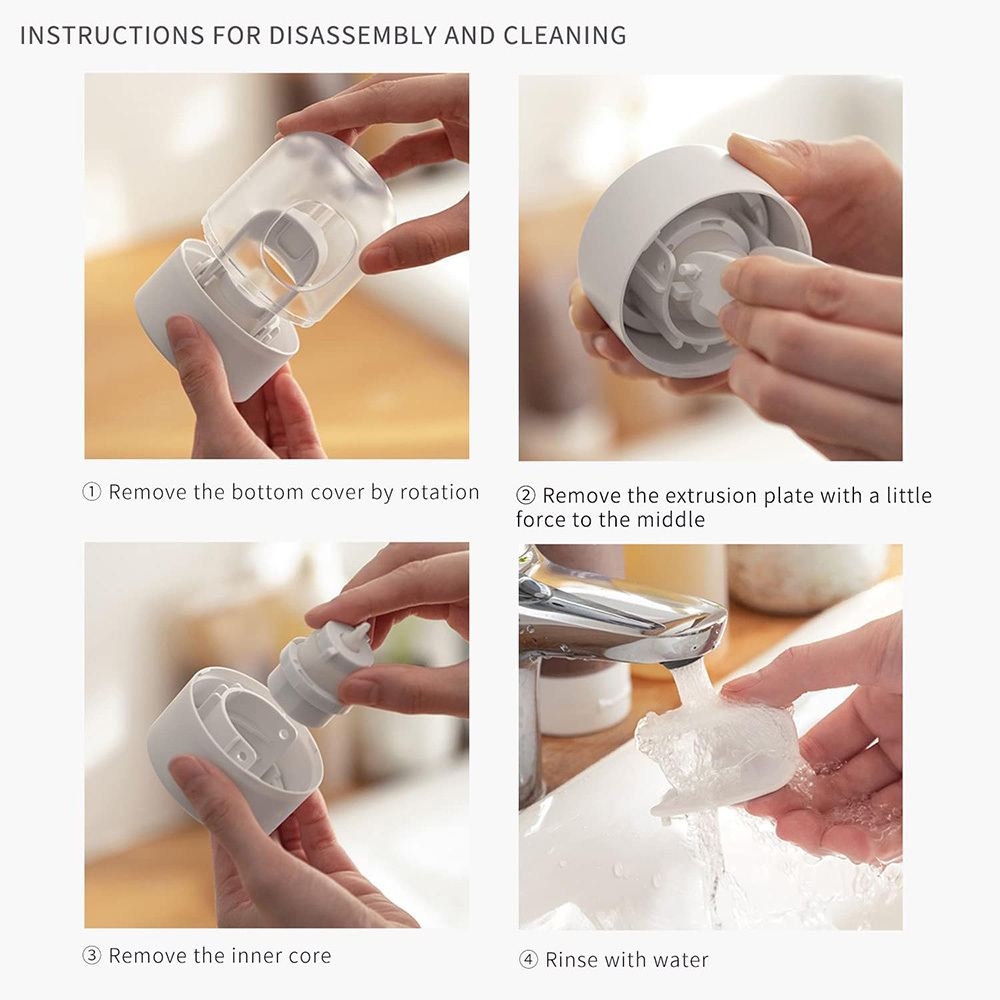 INSTRUCTIONS FOR DISASSEMBLY AND CLEANING

① Remove the bottom cover by rotation

② Remove the extrusion plate with a little force to the middle

③ Remove the inner core

④ Rinse with water