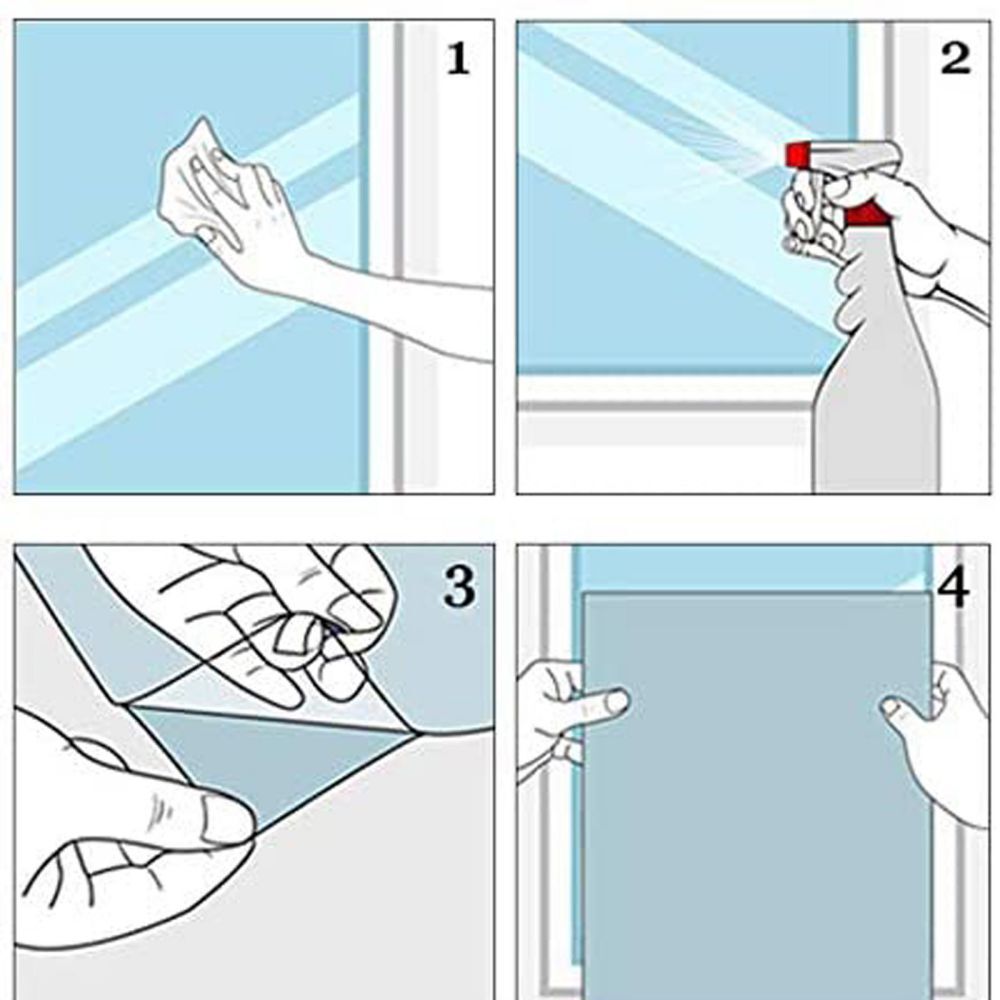 1

2

3

4