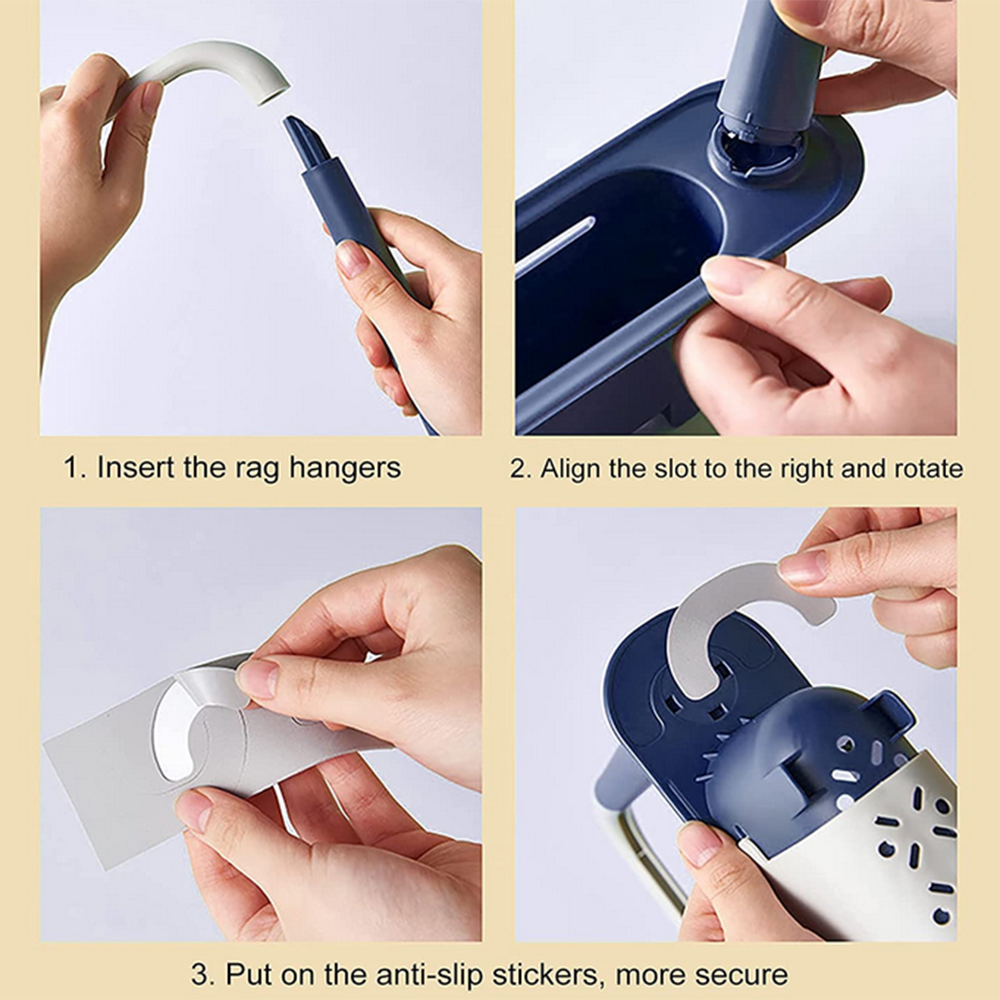 1. Insert the rag hangers

2. Align the slot to the right and rotate

3. Put on the anti-slip stickers, more secure