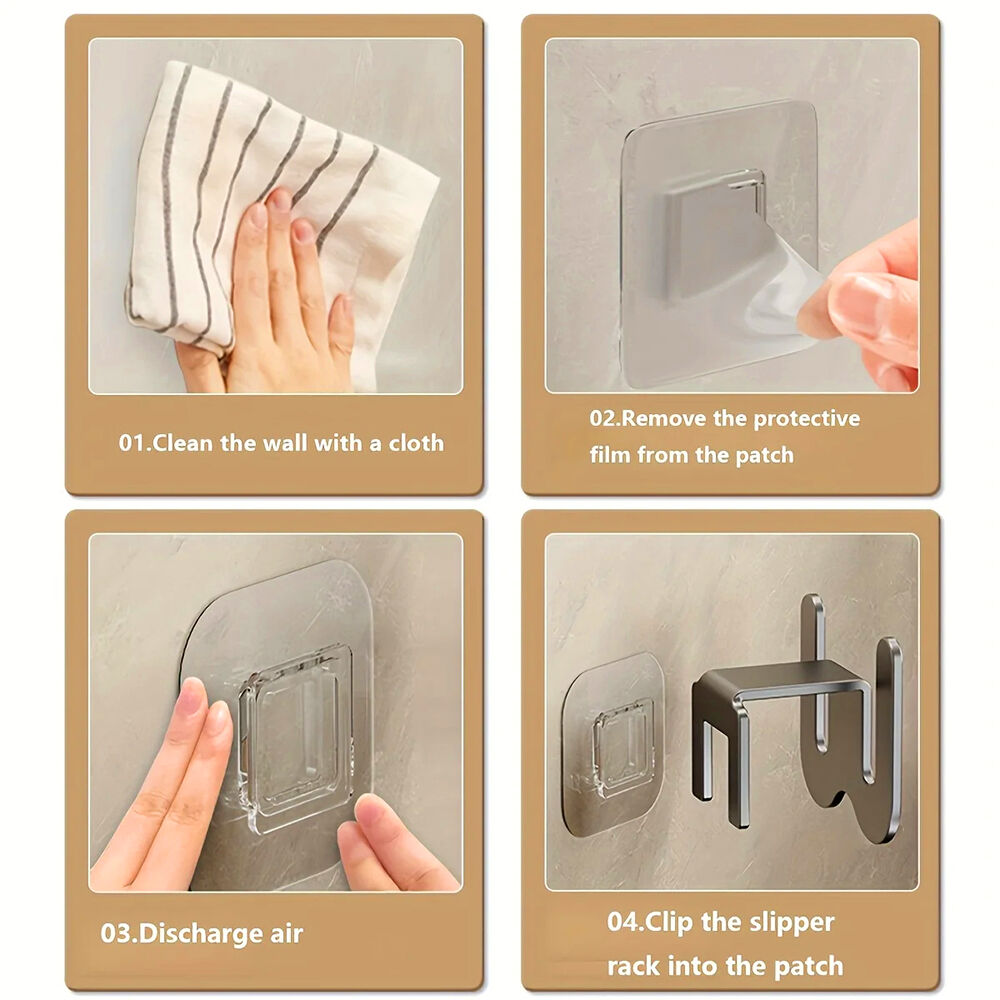 01.Clean the wall with a cloth

02.Remove the protective film from the patch

03.Discharge air

04.Clip the slipper rack into the patch