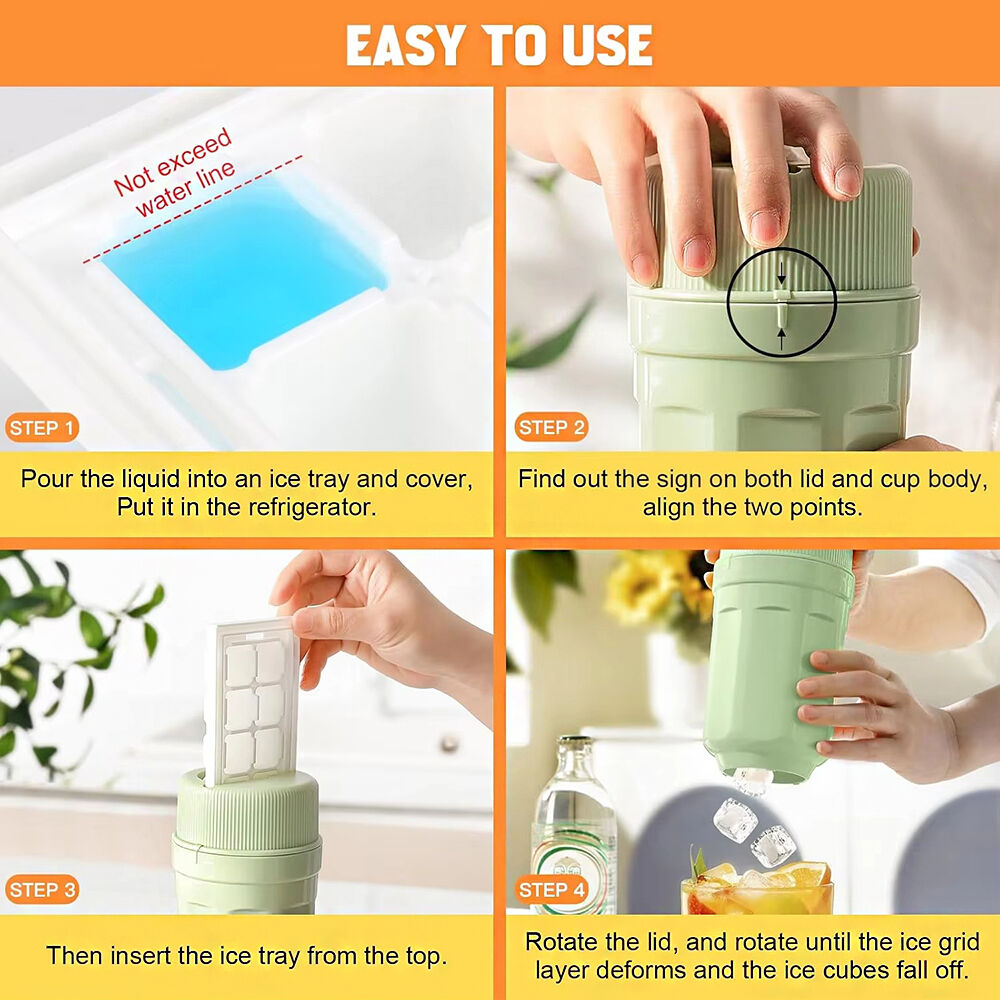 EASY TO USE

Not exceed water line

STEP 1

Pour the liquid into an ice tray and cover, Put it in the refrigerator.

STEP 2

Find out the sign on both lid and cup body, align the two points.

STEP 3

Then insert the ice tray from the top.

STEP 4

Rotate the lid, and rotate until the ice grid layer deforms and the ice cubes fall off.