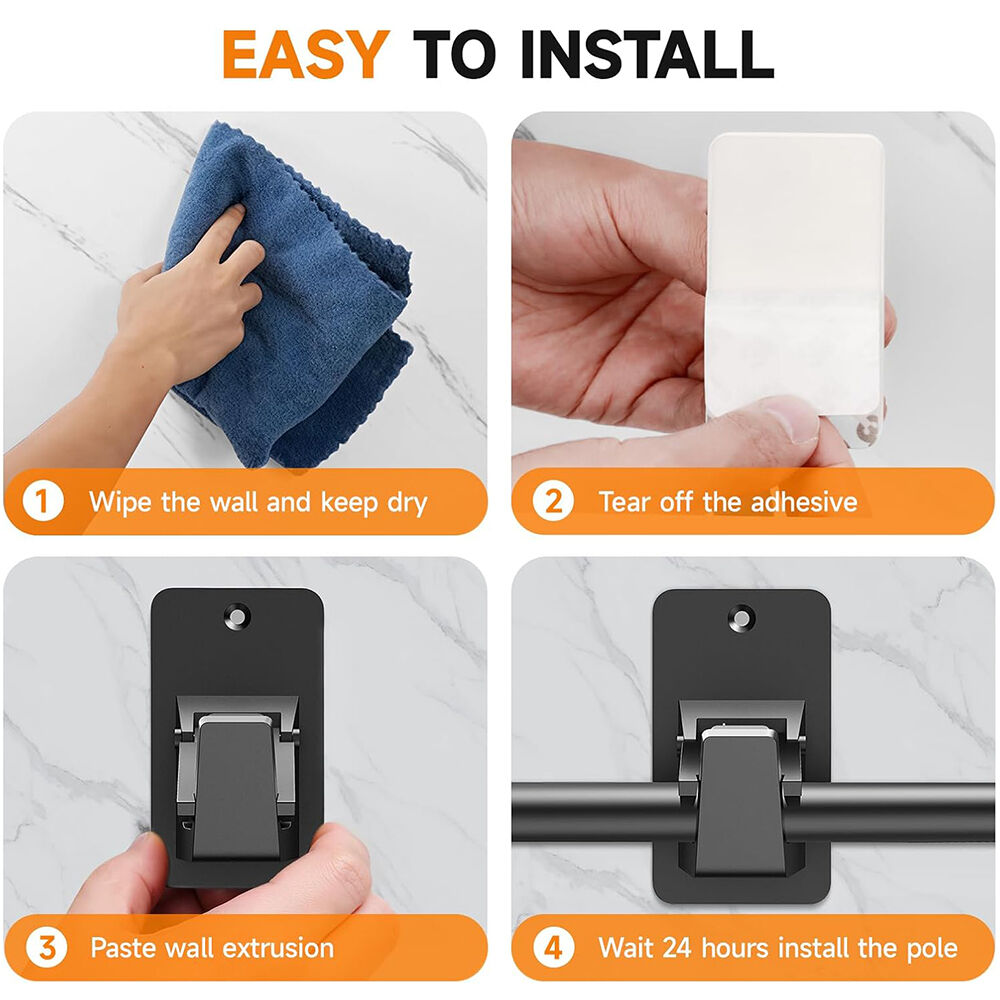 EASY TO INSTALL

1 Wipe the wall and keep dry

2 Tear off the adhesive

3 Paste wall extrusion

4 Wait 24 hours install the pole