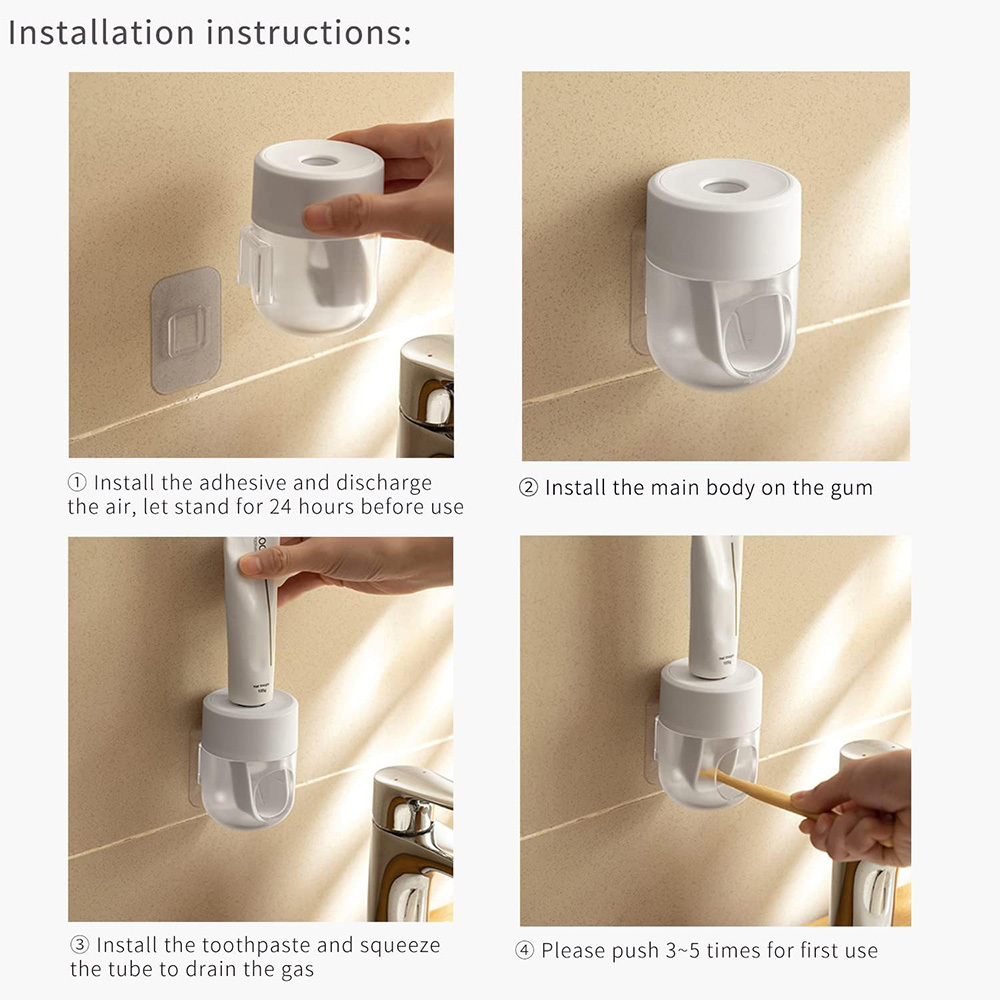 Installation instructions:

① Install the adhesive and discharge the air, let stand for 24 hours before use

② Install the main body on the gum

③ Install the toothpaste and squeeze the tube to drain the gas

④ Please push 3~5 times for first use