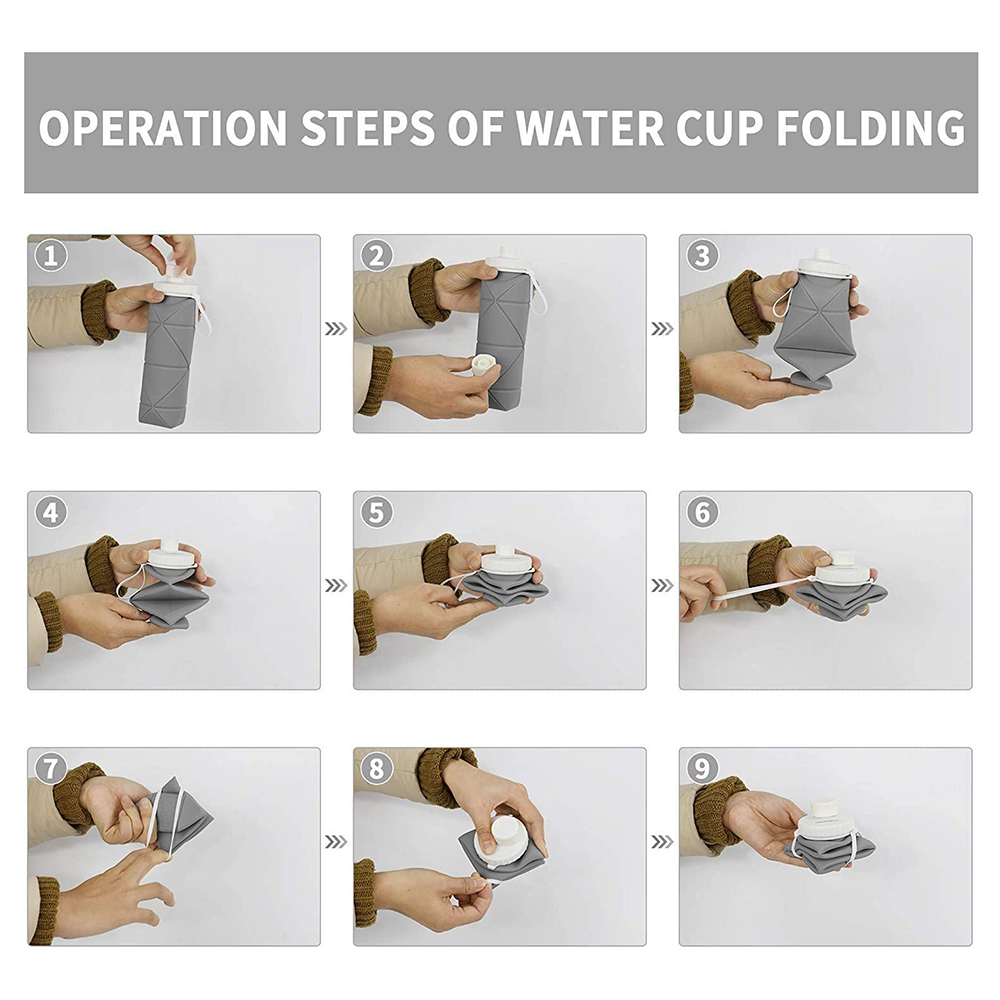 OPERATION STEPS OF WATER CUP FOLDING

1

2

3

4

5

6

7

8

9