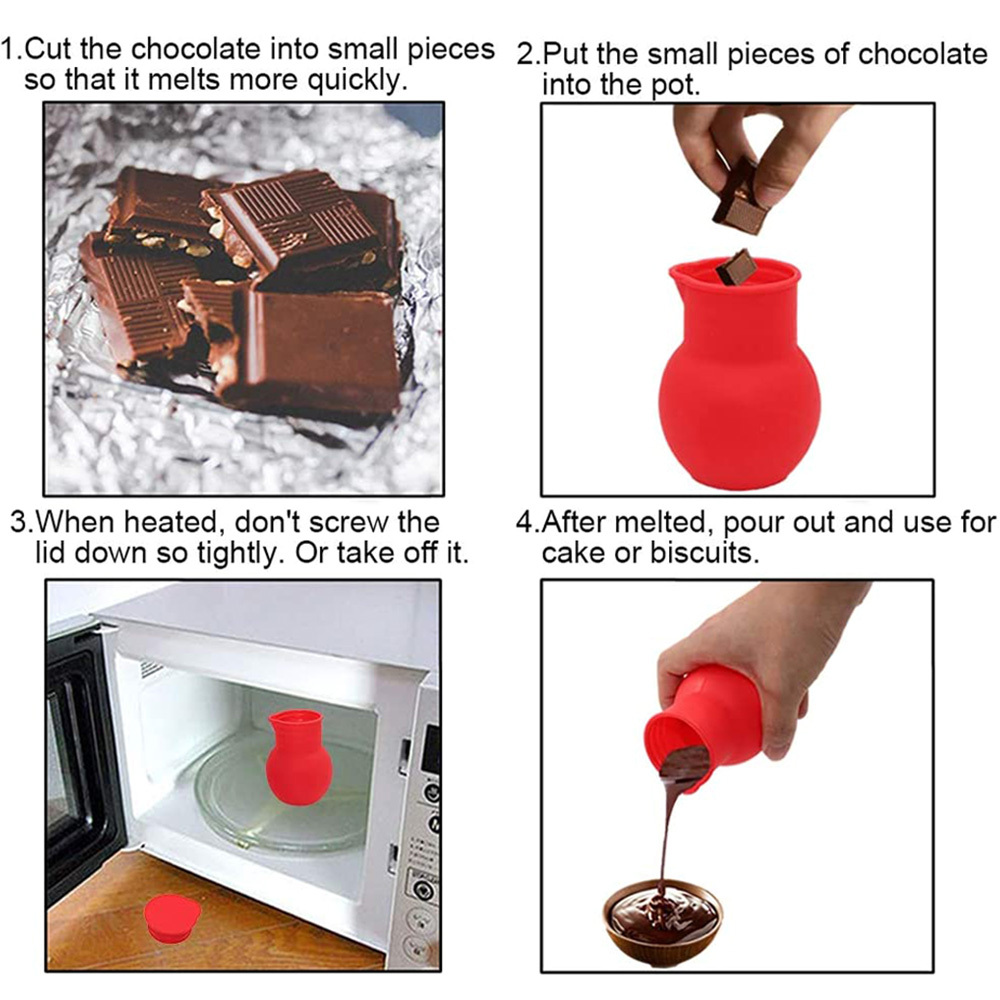 1.Cut the chocolate into small pieces so that it melts more quickly.

2.Put the small pieces of chocolate into the pot.

3.When heated, don't screw the lid down so tightly. Or take off it.

4.After melted, pour out and use for cake or biscuits.