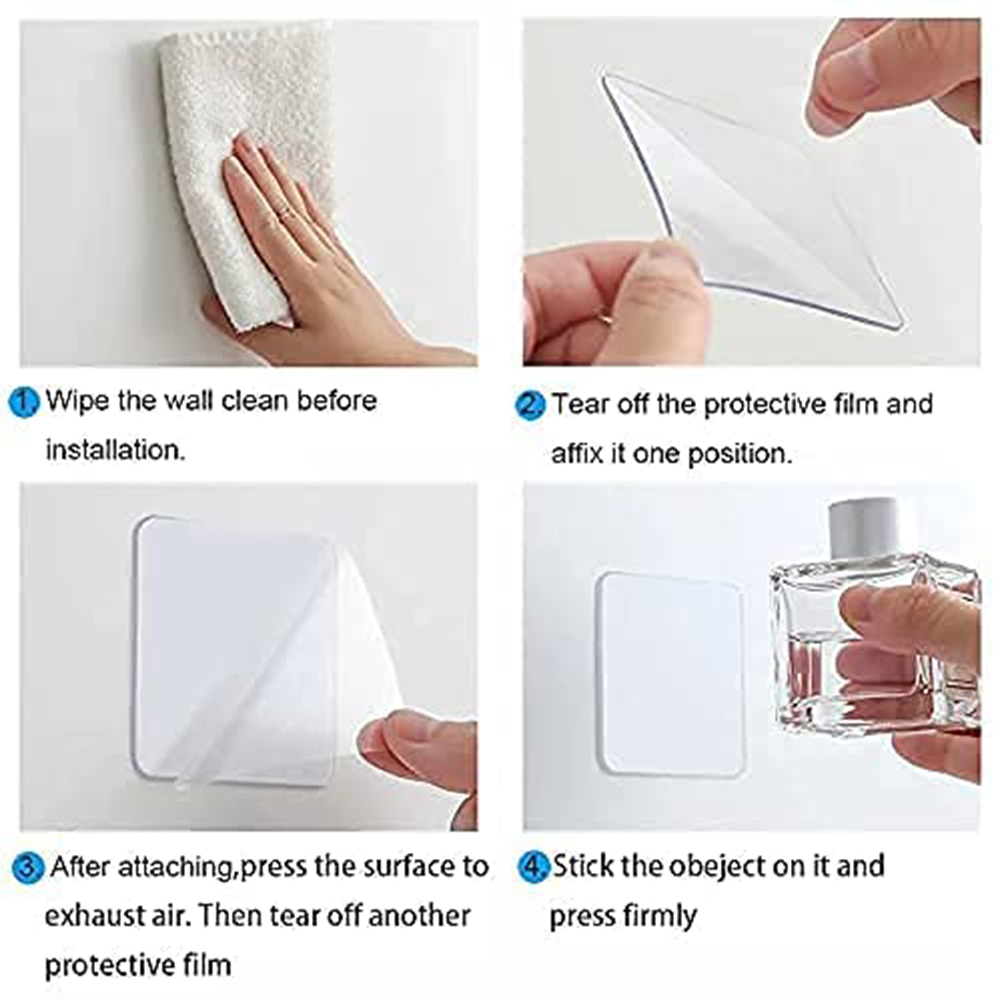 1. Wipe the wall clean before installation.

2. Tear off the protective film and affix it one position.

3. After attaching,press the surface to exhaust air. Then tear off another protective film

4. Stick the obeject on it and press firmly