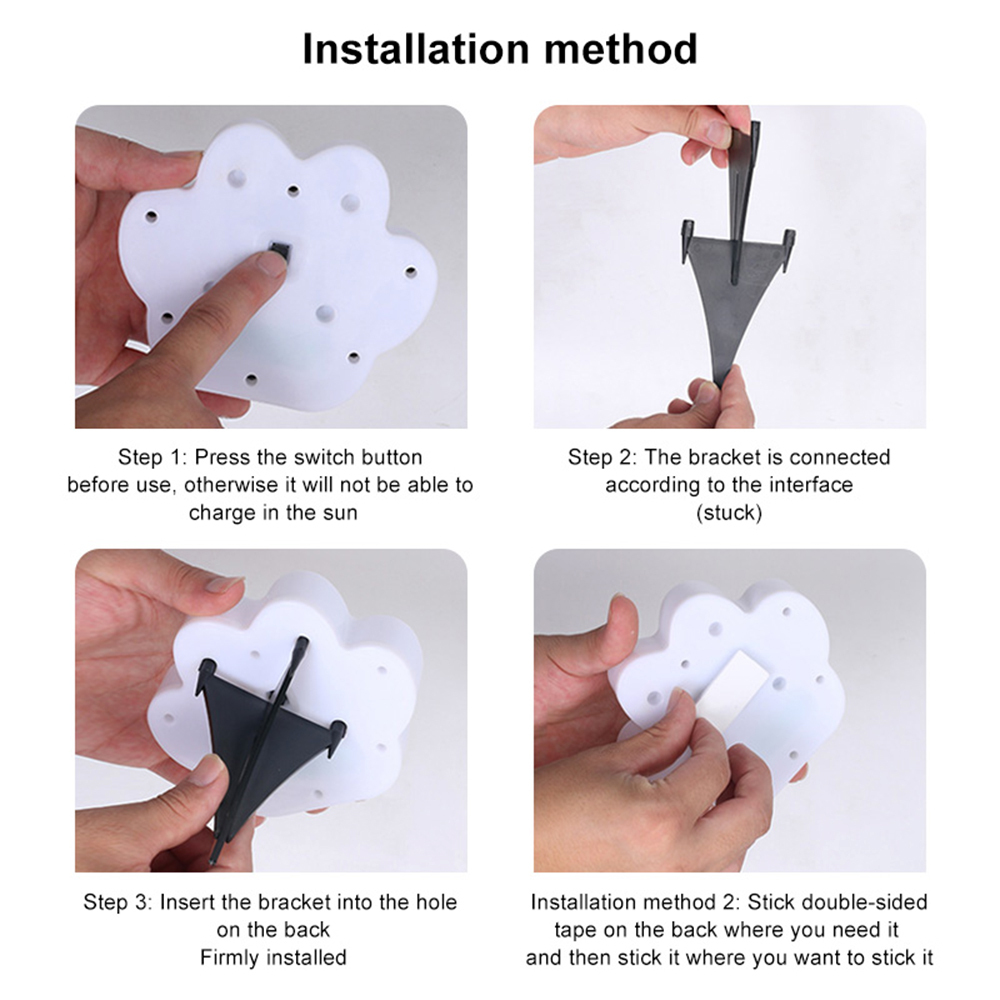 Installation method

Step 1: Press the switch button before use, otherwise it will not be able to charge in the sun

Step 2: The bracket is connected according to the interface (stuck)

Step 3: Insert the bracket into the hole on the back Firmly installed

Installation method 2: Stick double-sided tape on the back where you need it and then stick it where you want to stick it