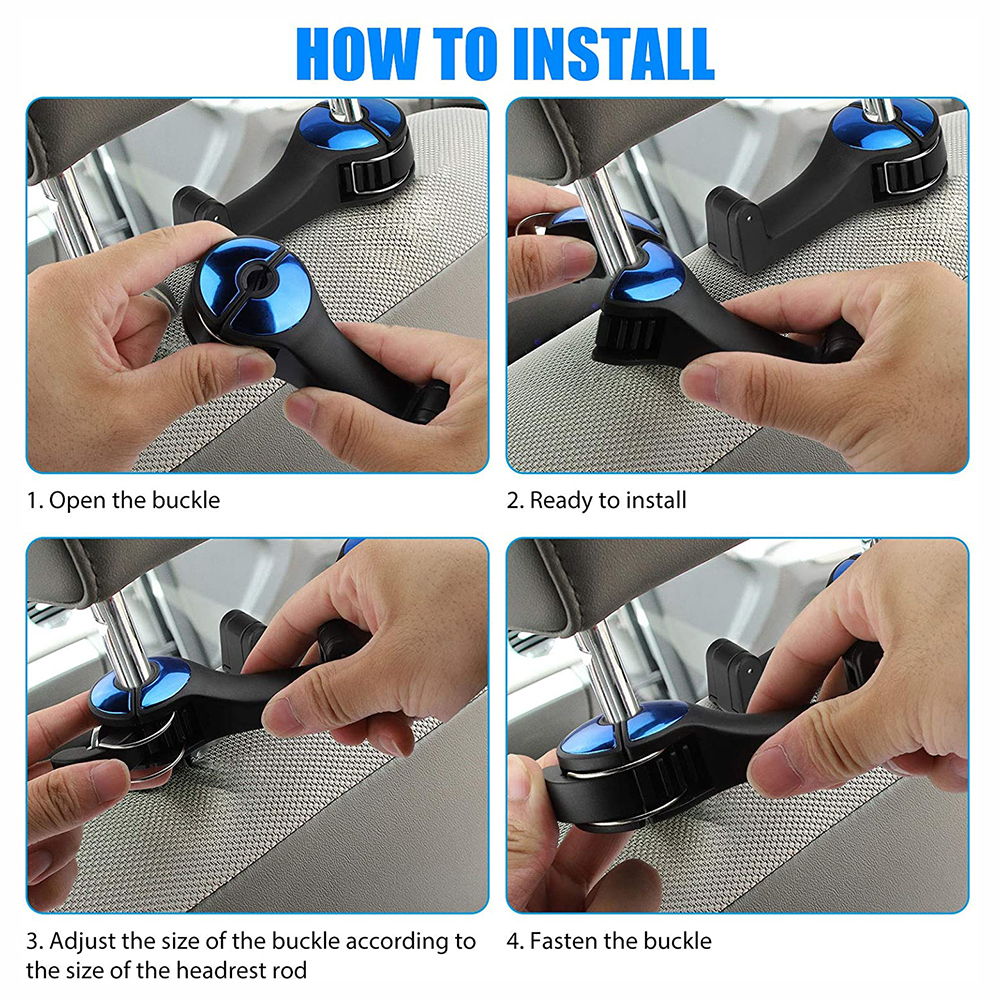 HOW TO INSTALL

1. Open the buckle

2. Ready to install

3. Adjust the size of the buckle according to the size of the headrest rod

4. Fasten the buckle