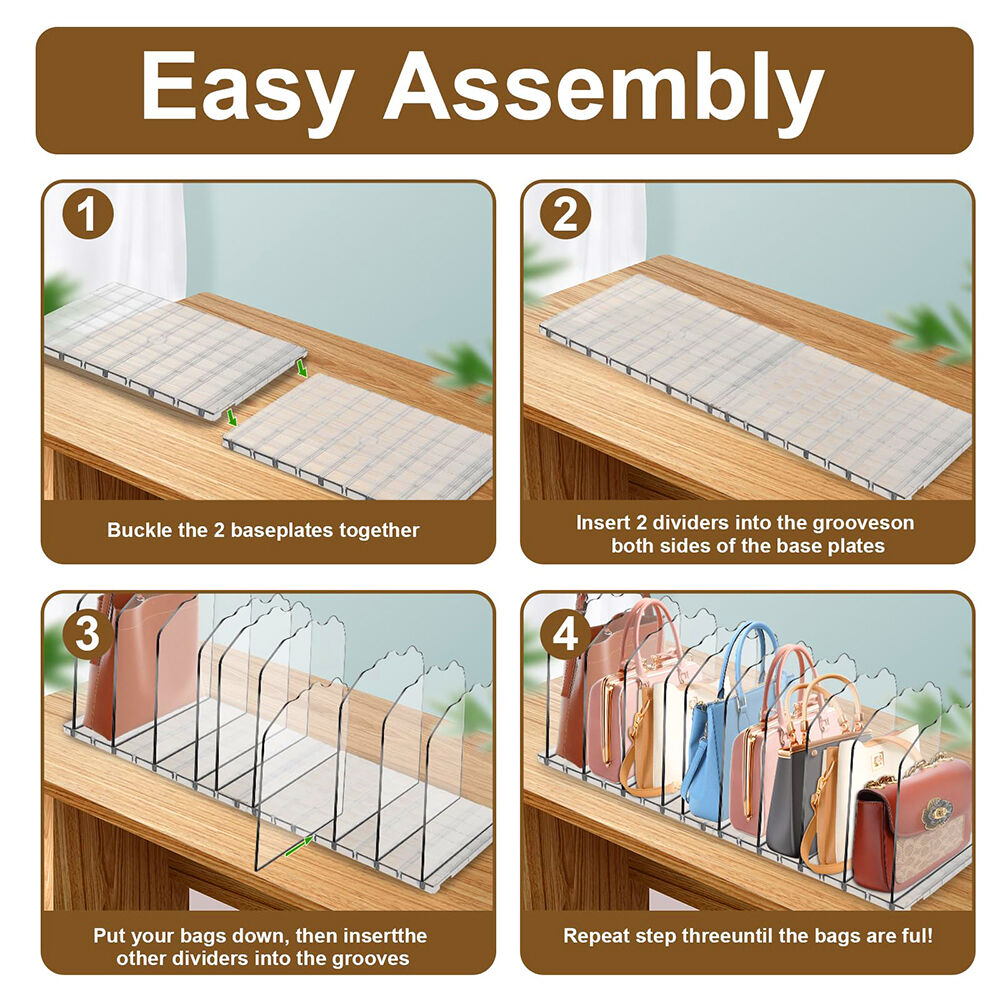 Easy Assembly

1

Buckle the 2 baseplates together

2

Insert 2 dividers into the grooveson both sides of the base plates

3

Put your bags down, then insertthe other dividers into the grooves

4

Repeat step threeuntil the bags are ful!