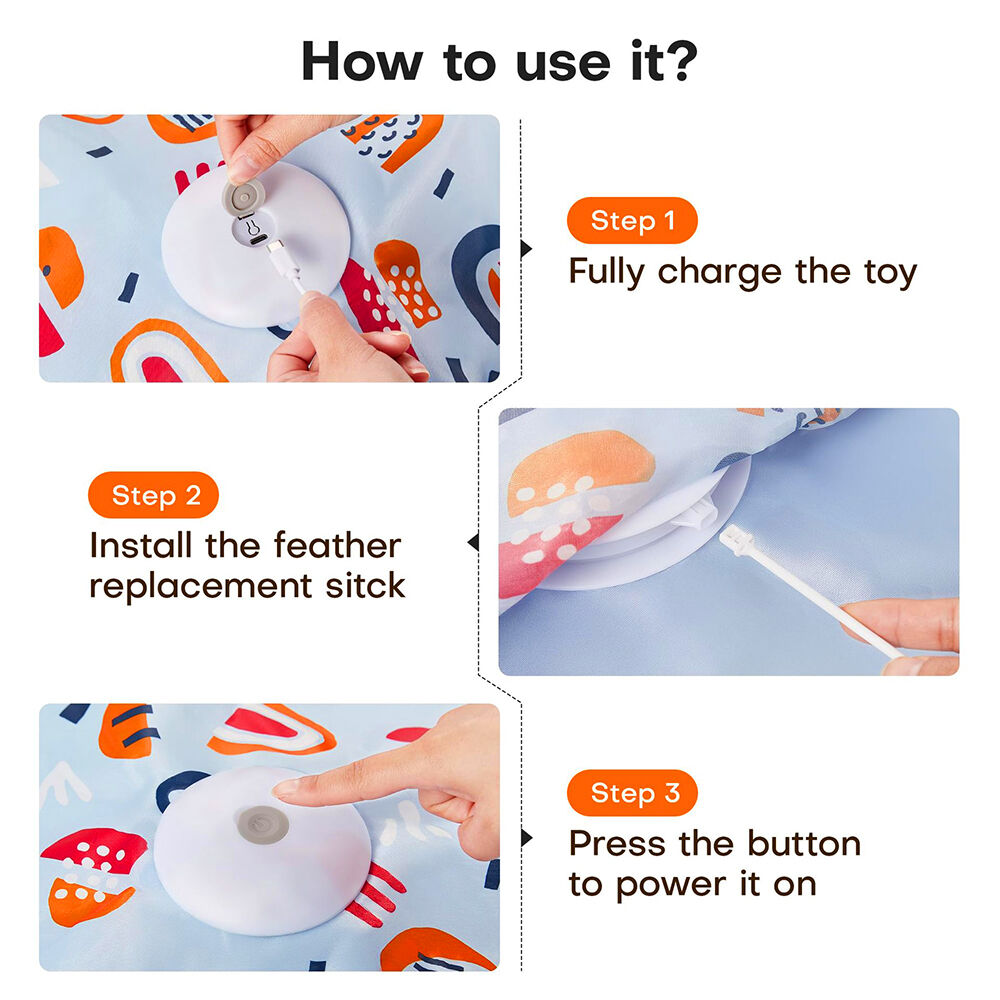 How to use it?

Step 1
Fully charge the toy

Step 2
Install the feather replacement sitck

Step 3
Press the button to power it on