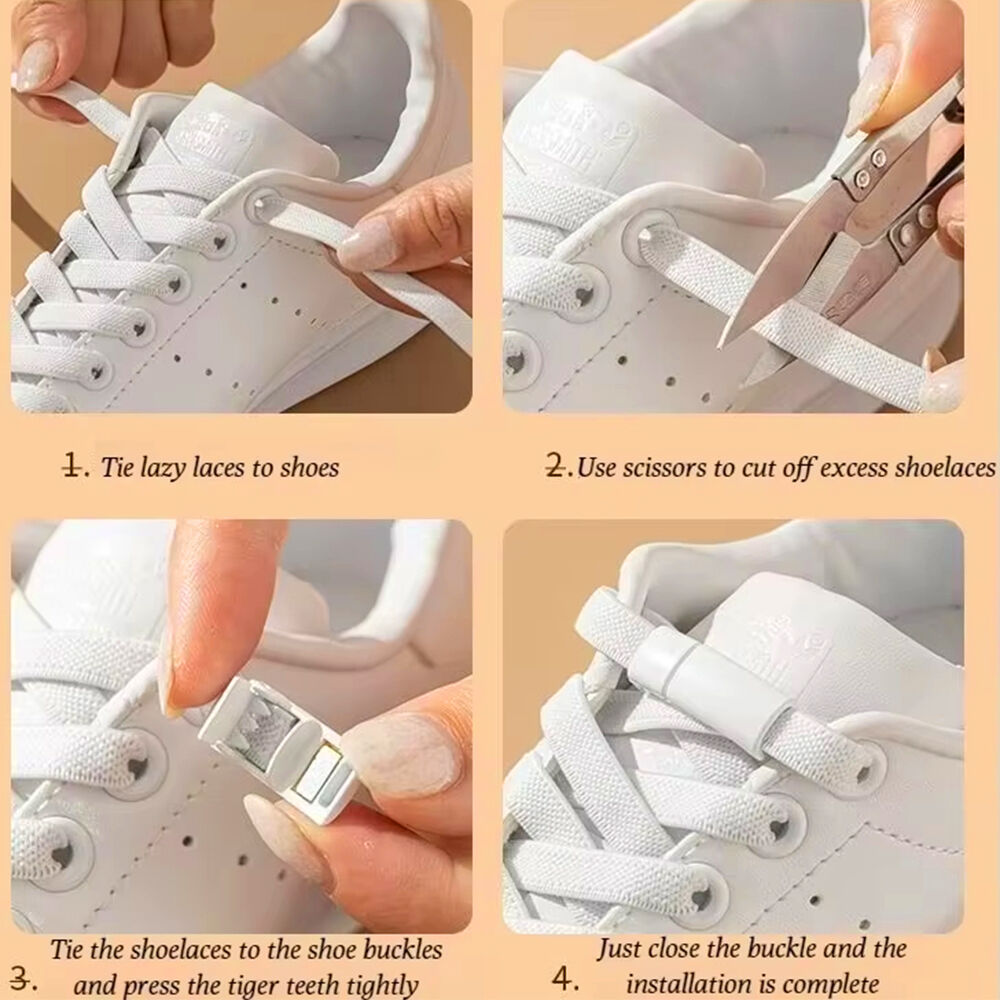 1. Tie lazy laces to shoes

2. Use scissors to cut off excess shoelaces

3. Tie the shoelaces to the shoe buckles and press the tiger teeth tightly

4. Just close the buckle and the installation is complete