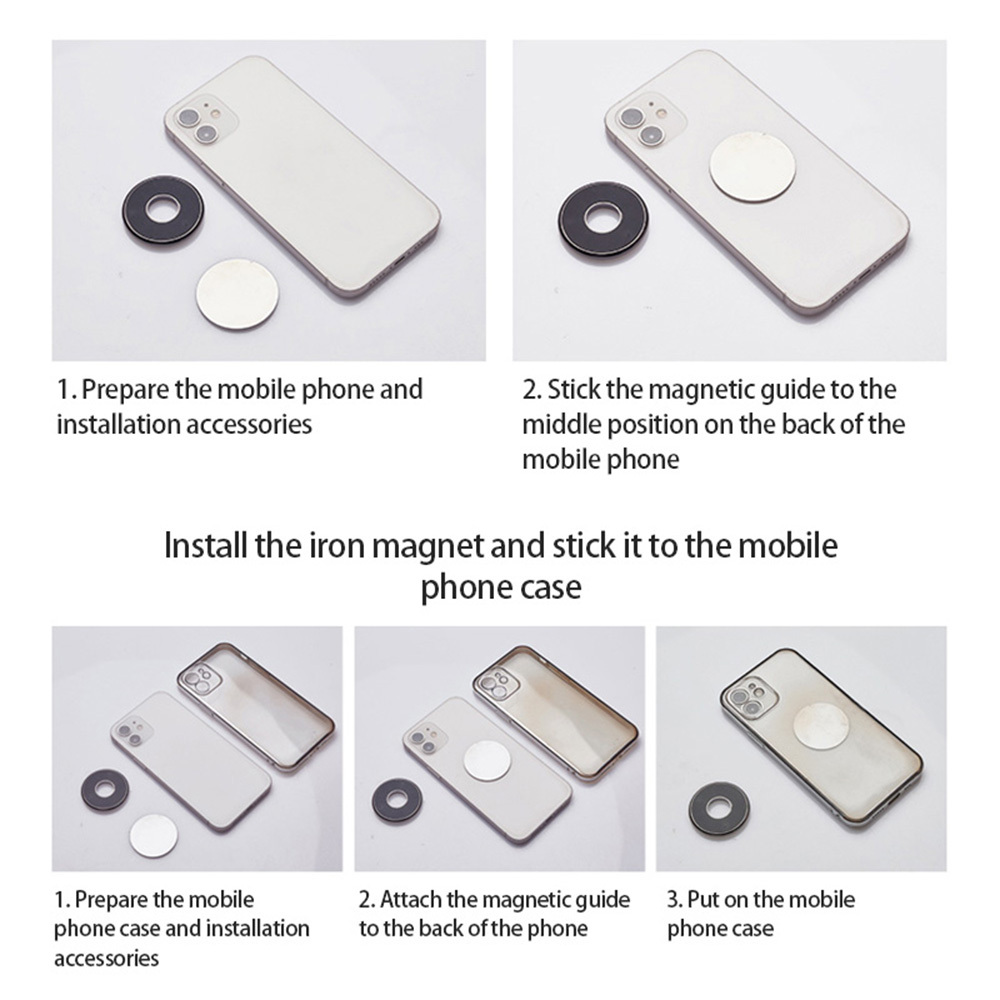 1. Prepare the mobile phone and installation accessories

2. Stick the magnetic guide to the middle position on the back of the mobile phone

Install the iron magnet and stick it to the mobile phone case

1. Prepare the mobile phone case and installation accessories

2. Attach the magnetic guide to the back of the phone

3. Put on the mobile phone case