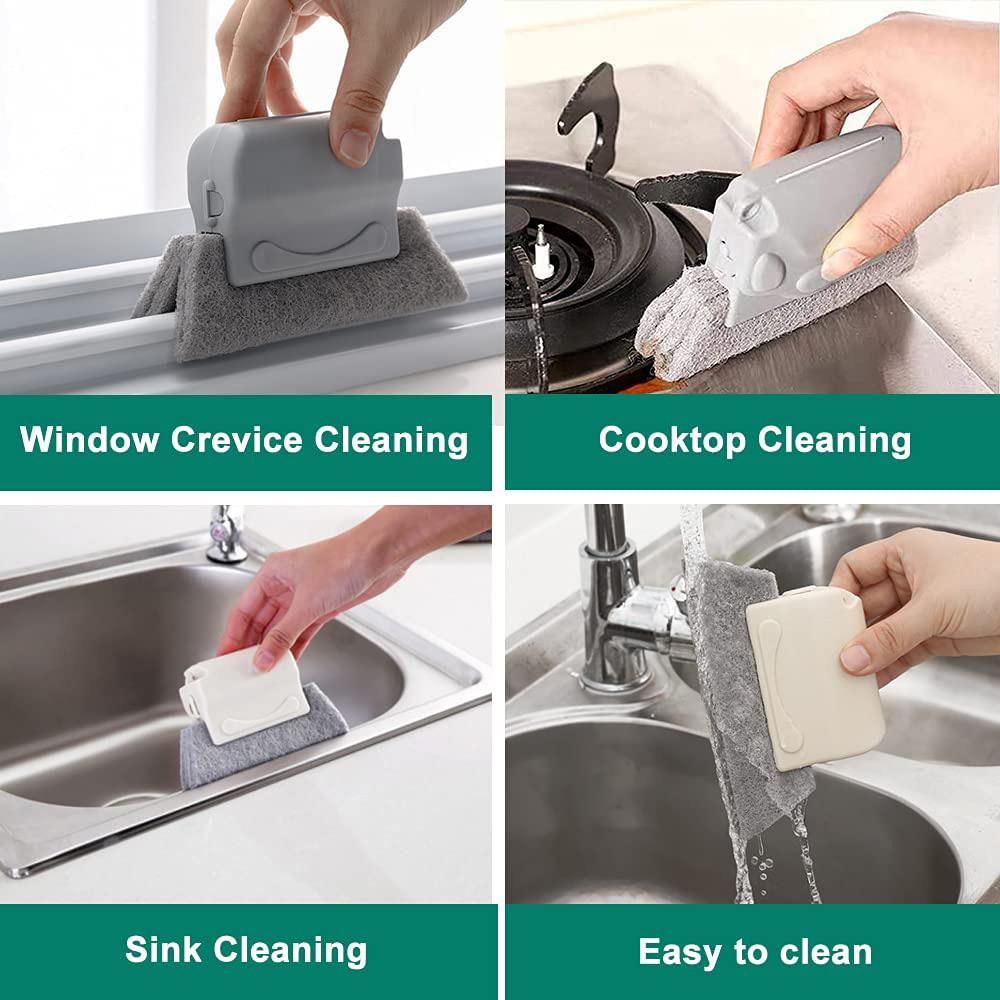 Window Crevice Cleaning

Cooktop Cleaning

Sink Cleaning

Easy to clean