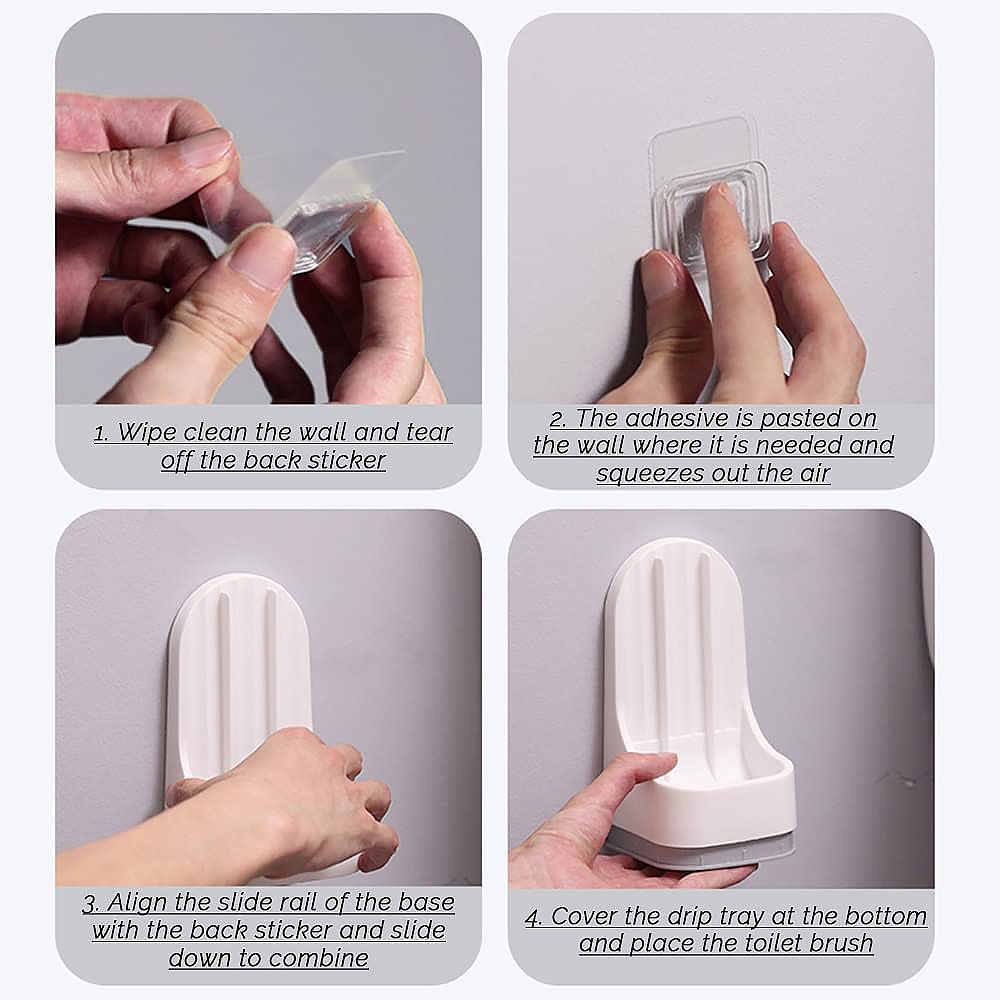 1. Wipe clean the wall and tear off the back sticker

2. The adhesive is pasted on the wall where it is needed and squeezes out the air

3. Align the slide rail of the base with the back sticker and slide down to combine

4. Cover the drip tray at the bottom and place the toilet brush