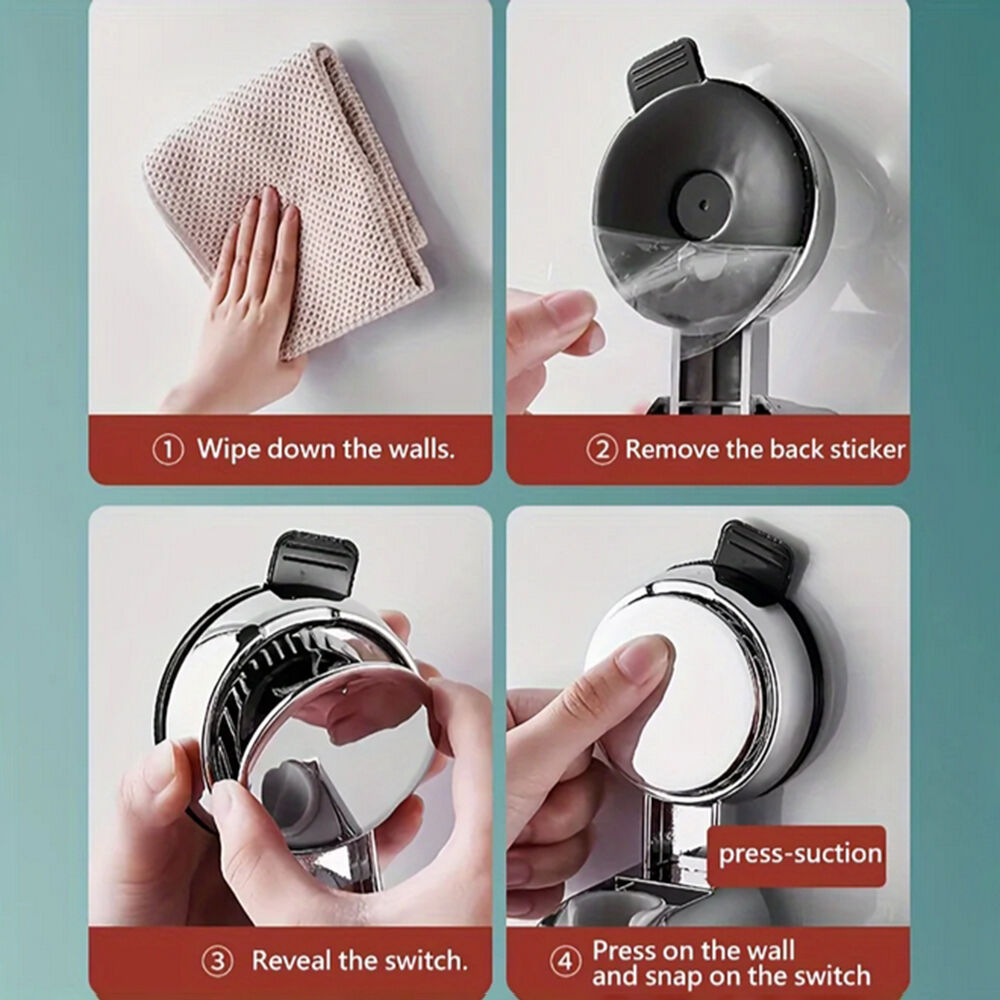 ① Wipe down the walls.

② Remove the back sticker

③ Reveal the switch.

press-suction

④ Press on the wall and snap on the switch