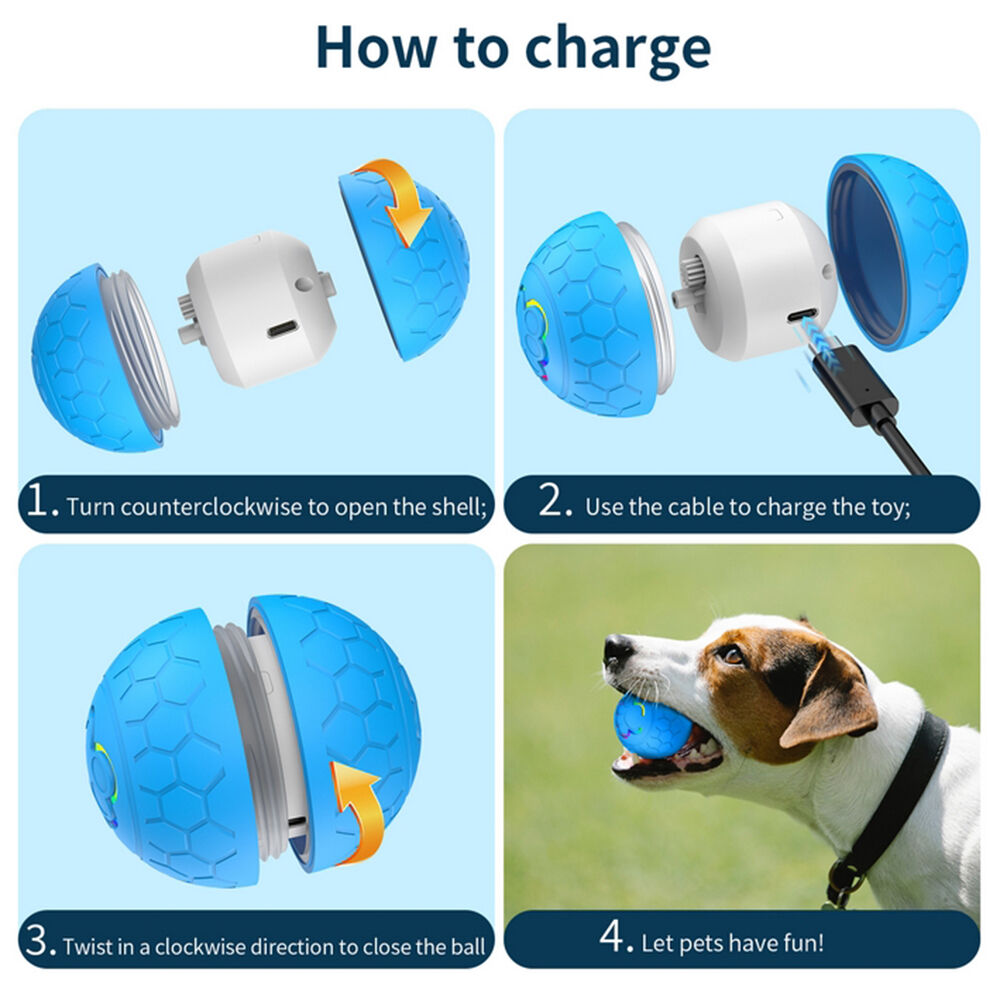 How to charge

1. Turn counterclockwise to open the shell;

2. Use the cable to charge the toy;

3. Twist in a clockwise direction to close the ball

4. Let pets have fun!