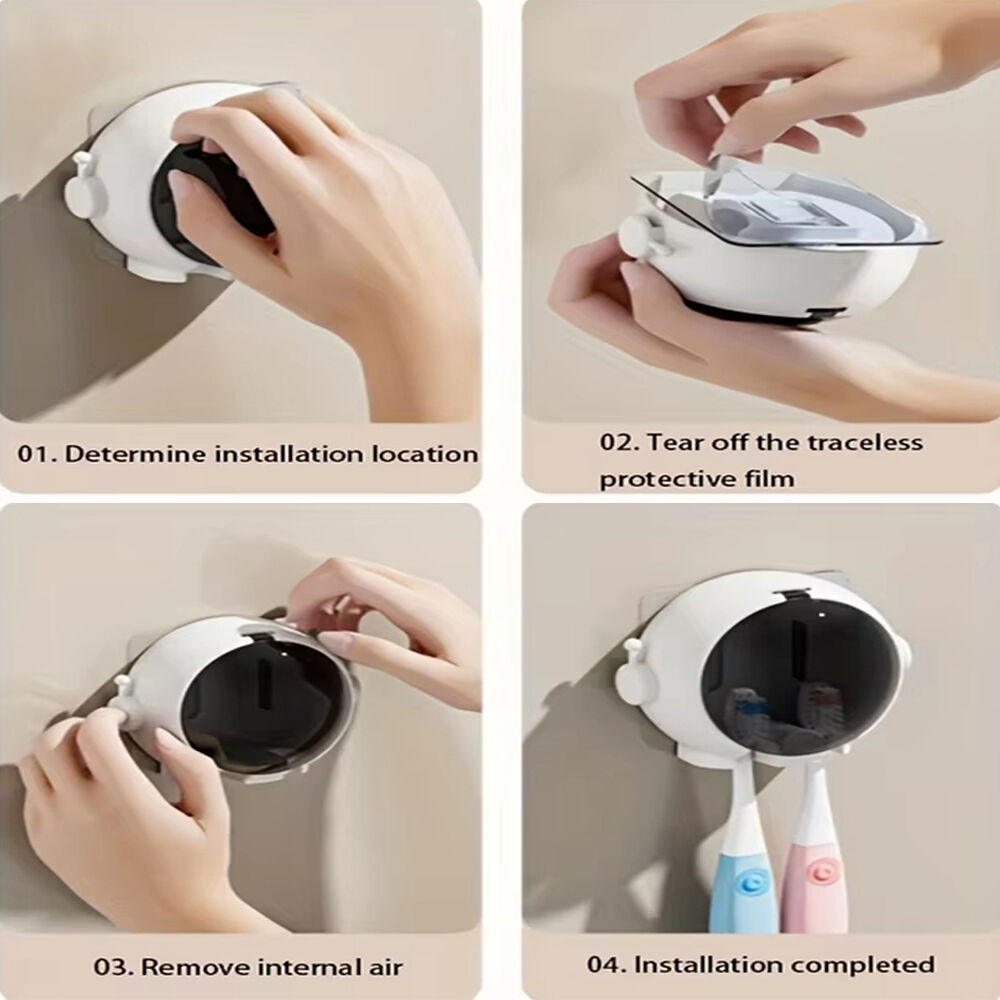 01. Determine installation location

02. Tear off the traceless protective film

03. Remove internal air

04. Installation completed