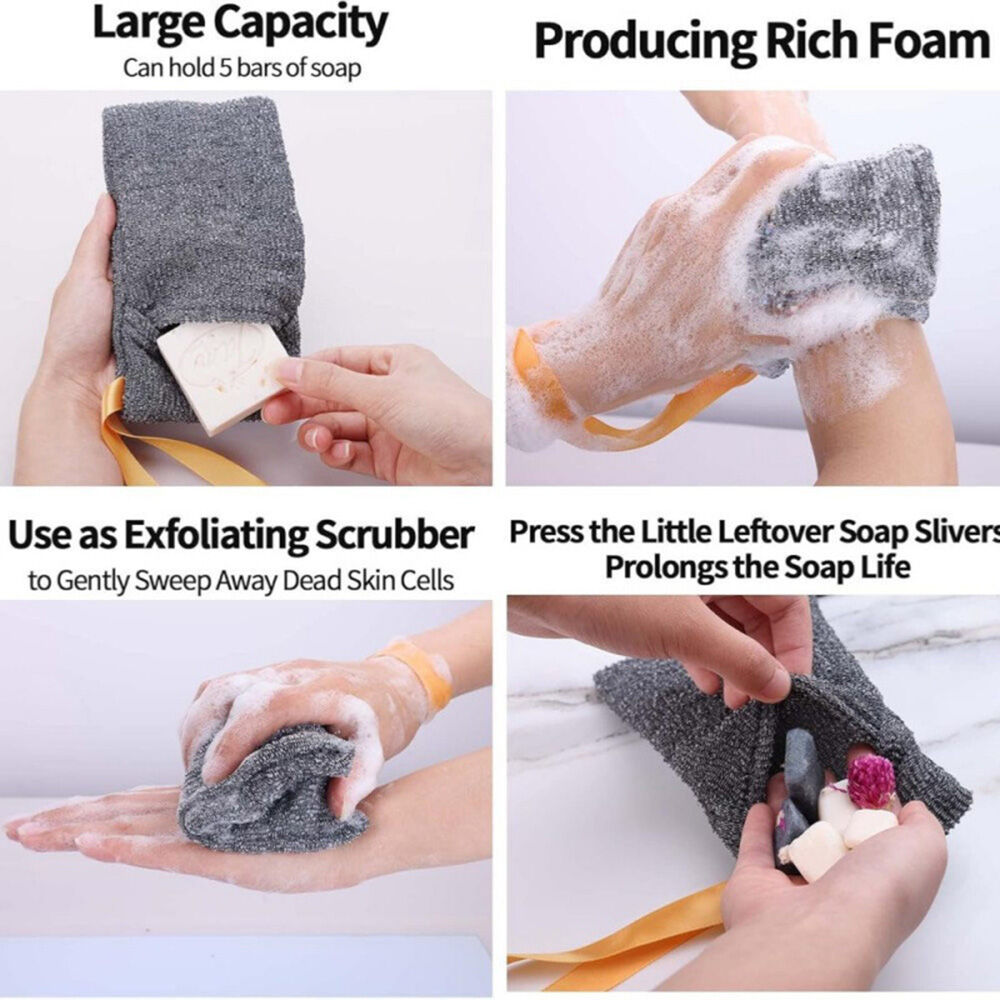 Large Capacity
Can hold 5 bars of soap

Producing Rich Foam

Use as Exfoliating Scrubber
to Gently Sweep Away Dead Skin Cells

Press the Little Leftover Soap Slivers
Prolongs the Soap Life