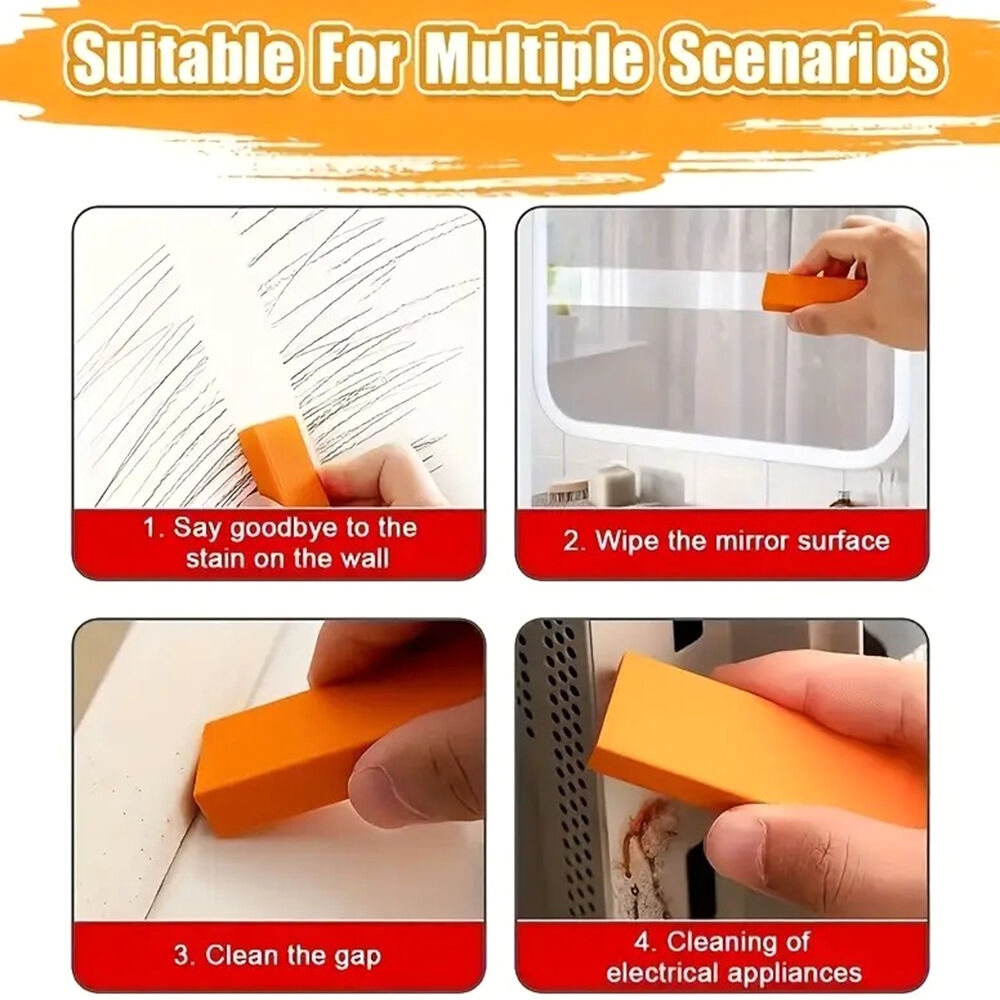 Suitable For Multiple Scenarios

1. Say goodbye to the stain on the wall

2. Wipe the mirror surface

3. Clean the gap

4. Cleaning of electrical appliances