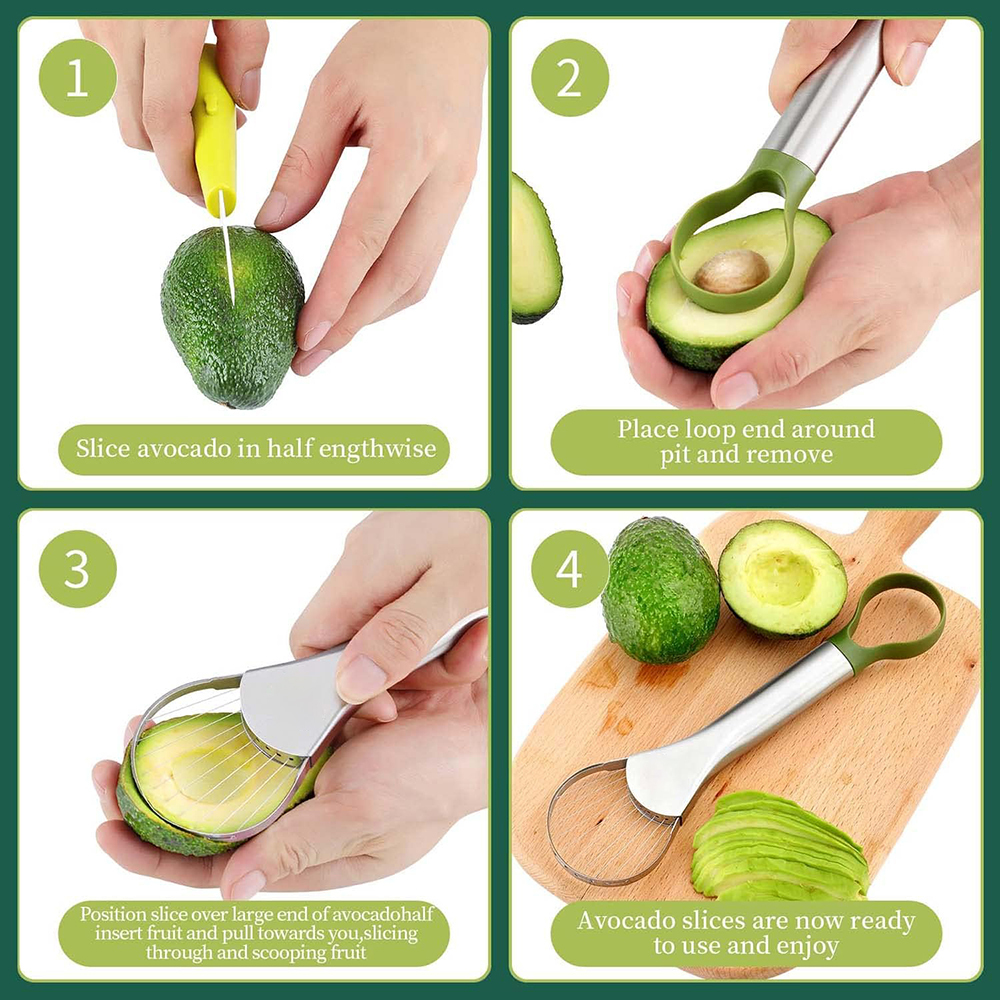 1

Slice avocado in half engthwise

2

Place loop end around pit and remove

3

Position slice over large end of avocadohalf insert fruit and pull towards you,slicing through and scooping fruit

4

Avocado slices are now ready to use and enjoy