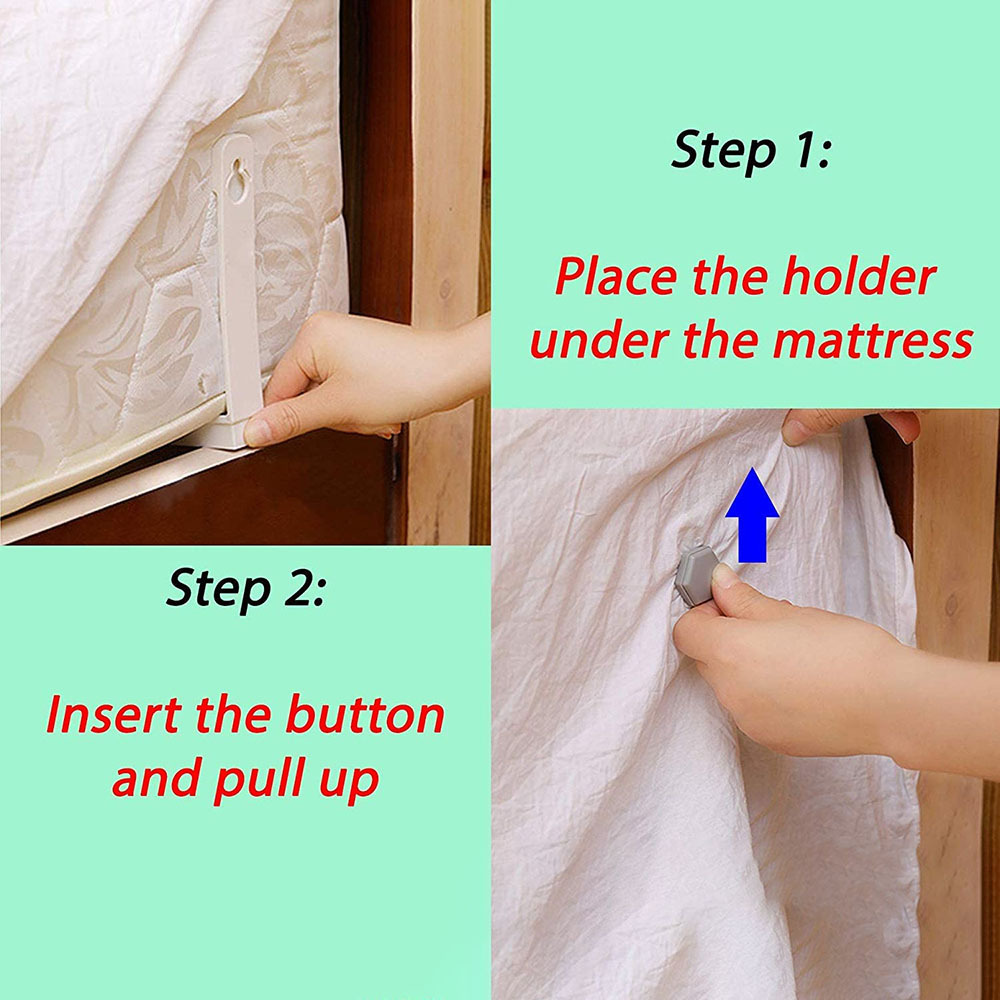 Step 1:

Place the holder under the mattress

Step 2:

Insert the button and pull up