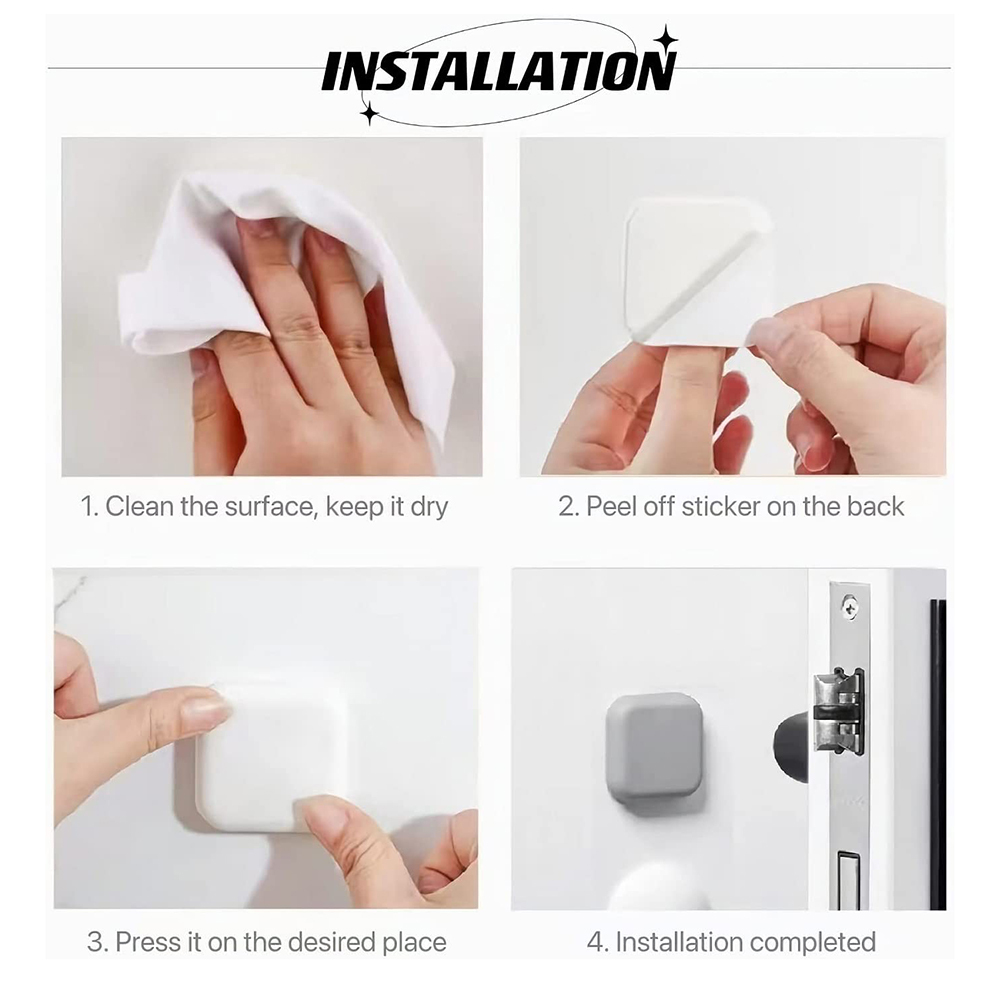 INSTALLATION

1. Clean the surface, keep it dry

2. Peel off sticker on the back

3. Press it on the desired place

4. Installation completed