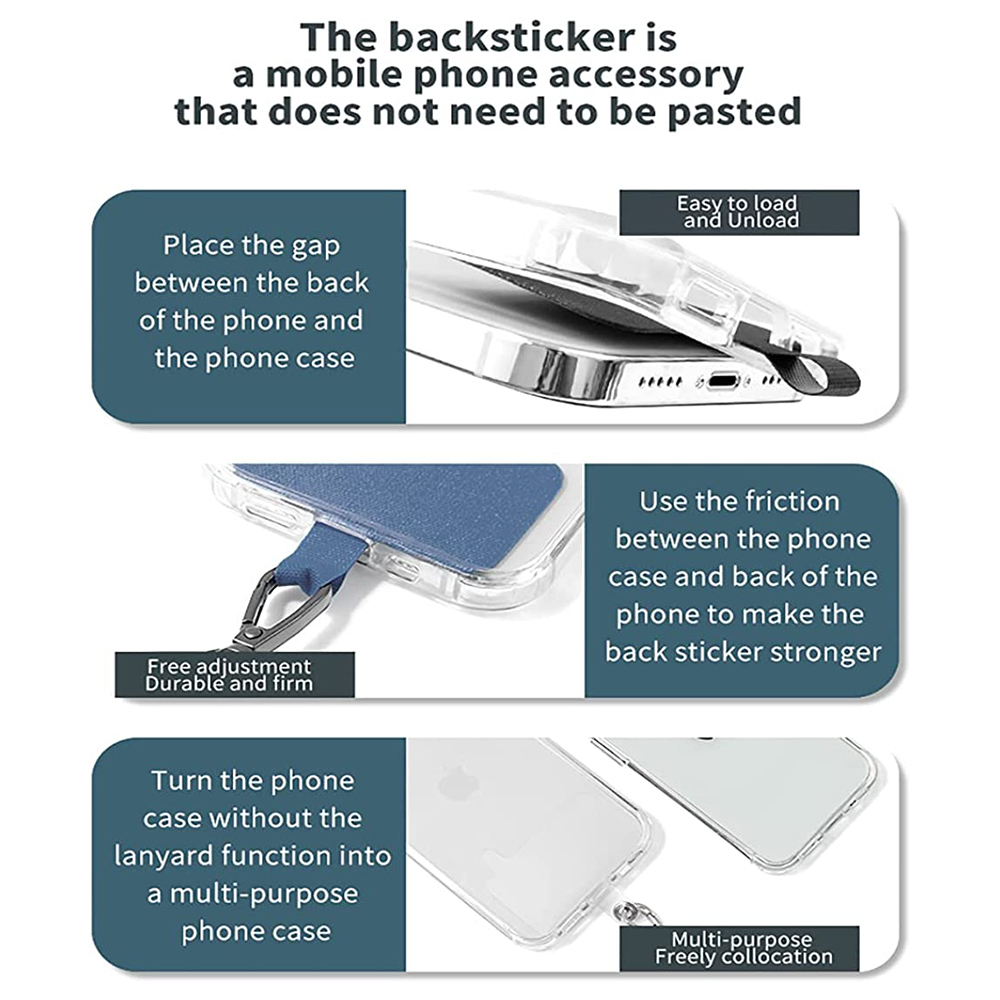 The backsticker is a mobile phone accessory that does not need to be pasted

Place the gap between the back of the phone and the phone case

Easy to load and Unload

Free adjustment
Durable and firm

Use the friction between the phone case and back of the phone to make the back sticker stronger

Turn the phone case without the lanyard function into a multi-purpose phone case

Multi-purpose
Freely collocation