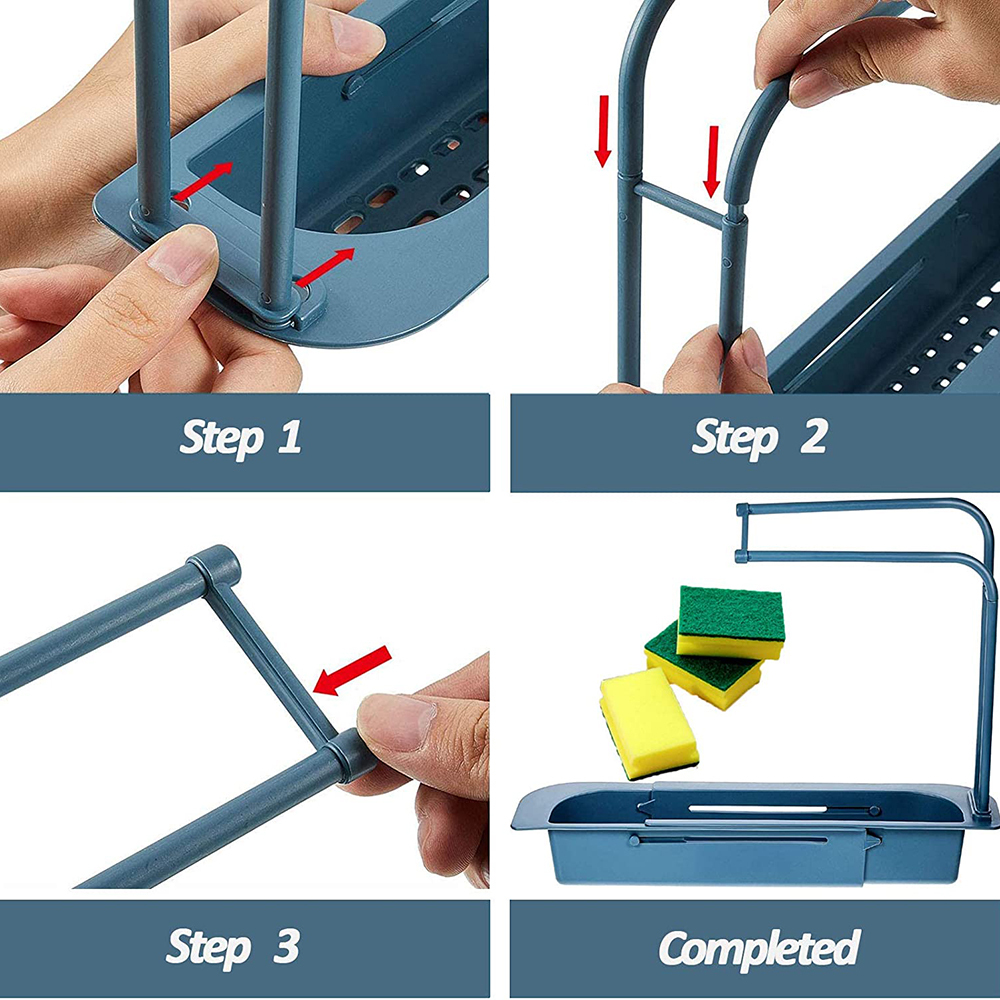 Step 1

Step 2

Step 3

Completed