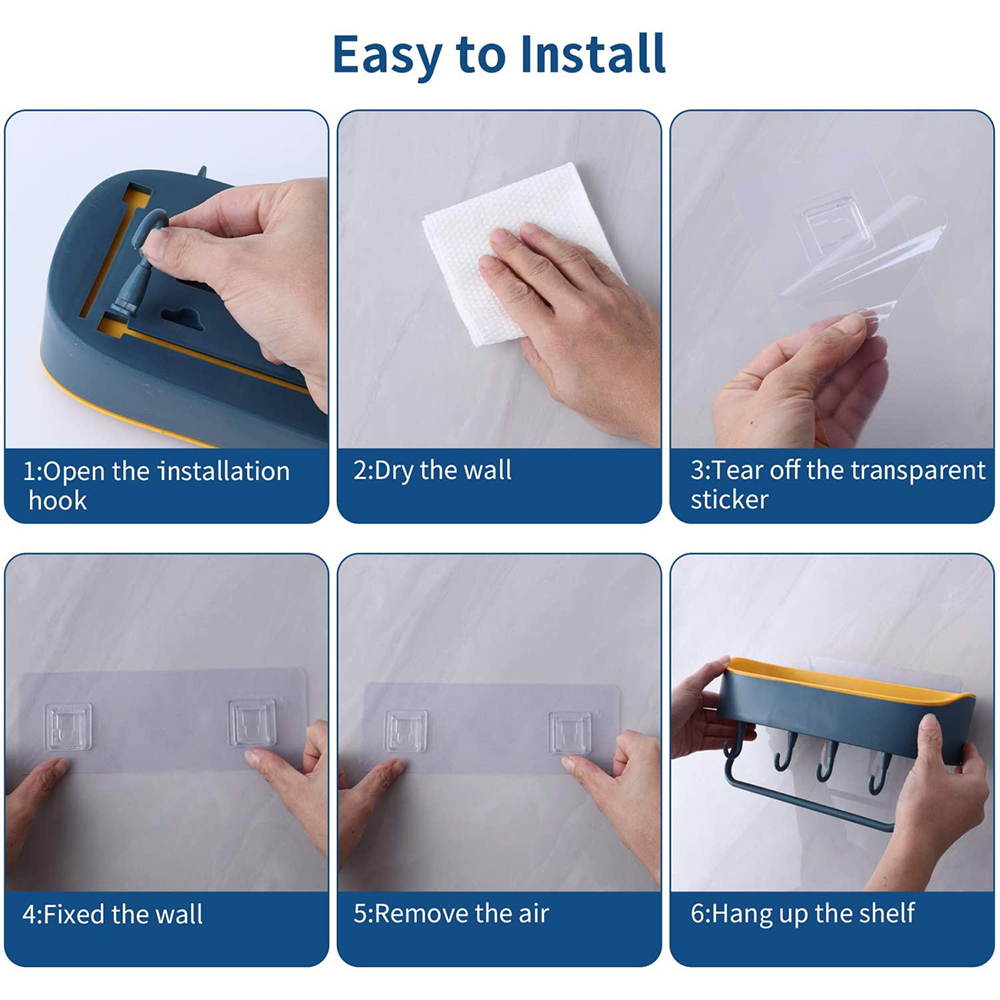 Easy to Install

1:Open the installation hook

2:Dry the wall

3:Tear off the transparent sticker

4:Fixed the wall

5:Remove the air

6:Hang up the shelf