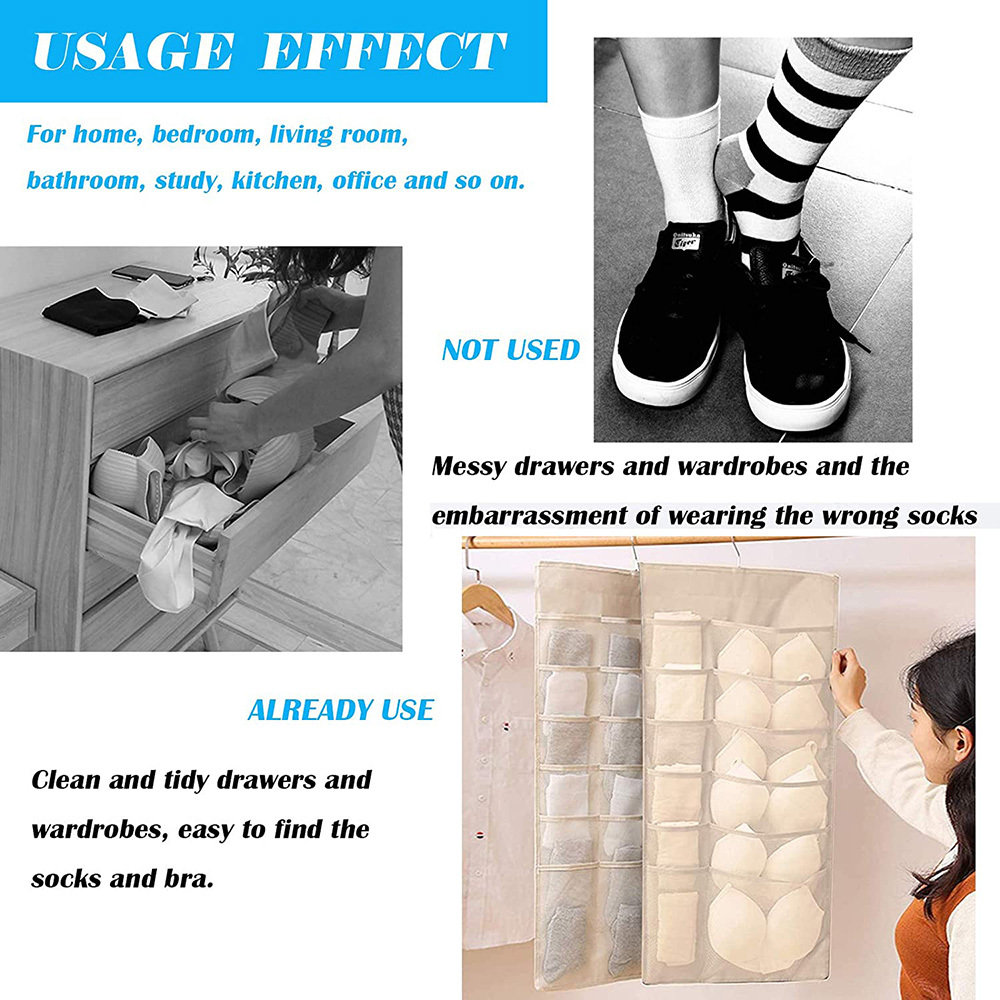 USAGE EFFECT

For home, bedroom, living room, bathroom, study, kitchen, office and so on.

NOT USED

Messy drawers and wardrobes and the embarrassment of wearing the wrong socks

ALREADY USE

Clean and tidy drawers and wardrobes, easy to find the socks and bra.