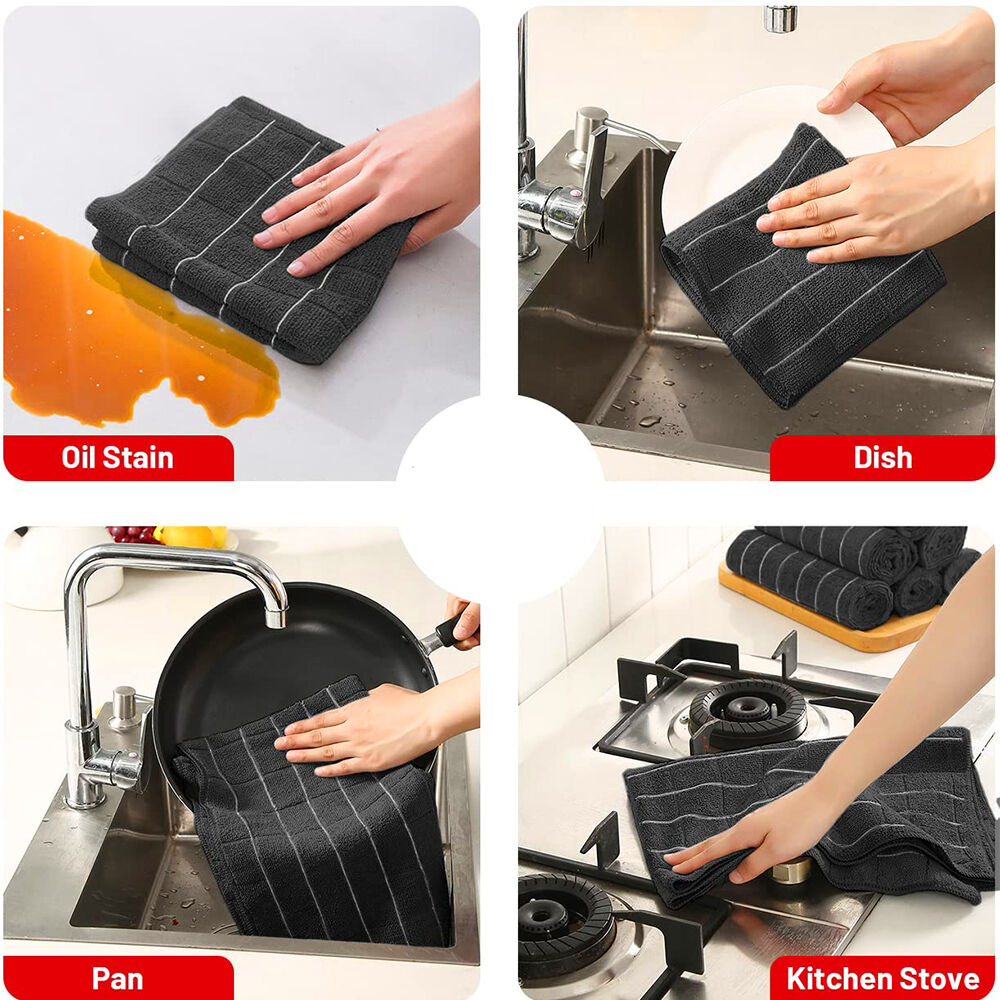 Oil Stain

Dish

Pan

Kitchen Stove