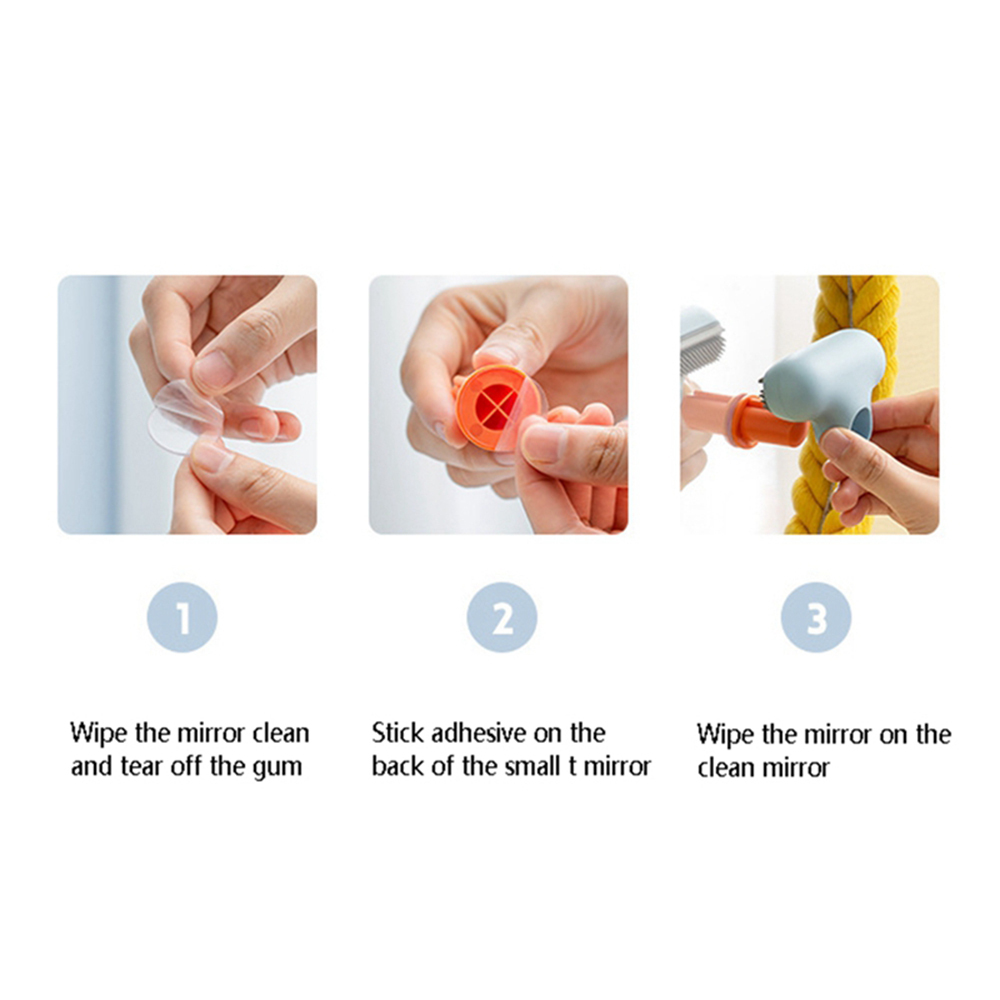 1

Wipe the mirror clean and tear off the gum

2

Stick adhesive on the back of the small t mirror

3

Wipe the mirror on the clean mirror