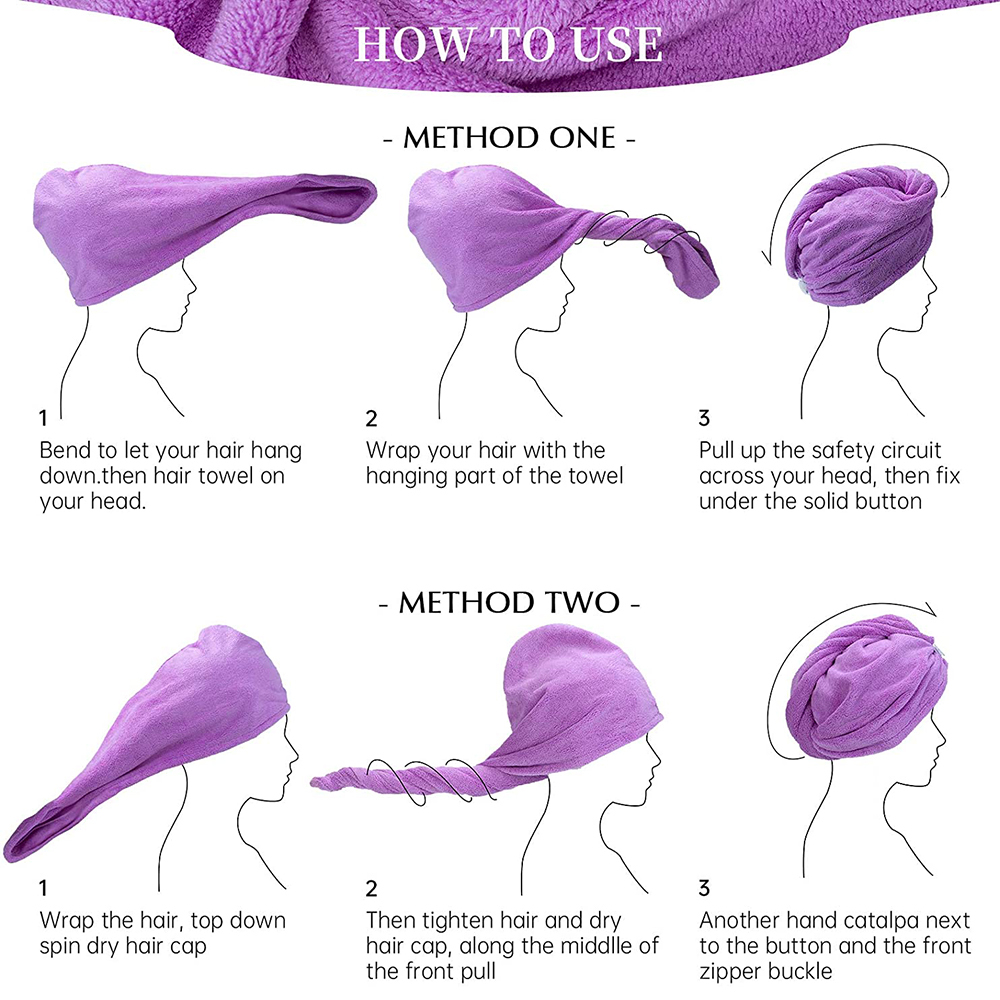 HOW TO USE

- METHOD ONE -

1
Bend to let your hair hang down.then hair towel on your head.

2
Wrap your hair with the hanging part of the towel

3
Pull up the safety circuit across your head, then fix under the solid button

- METHOD TWO -

1
Wrap the hair, top down spin dry hair cap

2
Then tighten hair and dry hair cap, along the middlle of the front pull

3
Another hand catalpa next to the button and the front zipper buckle