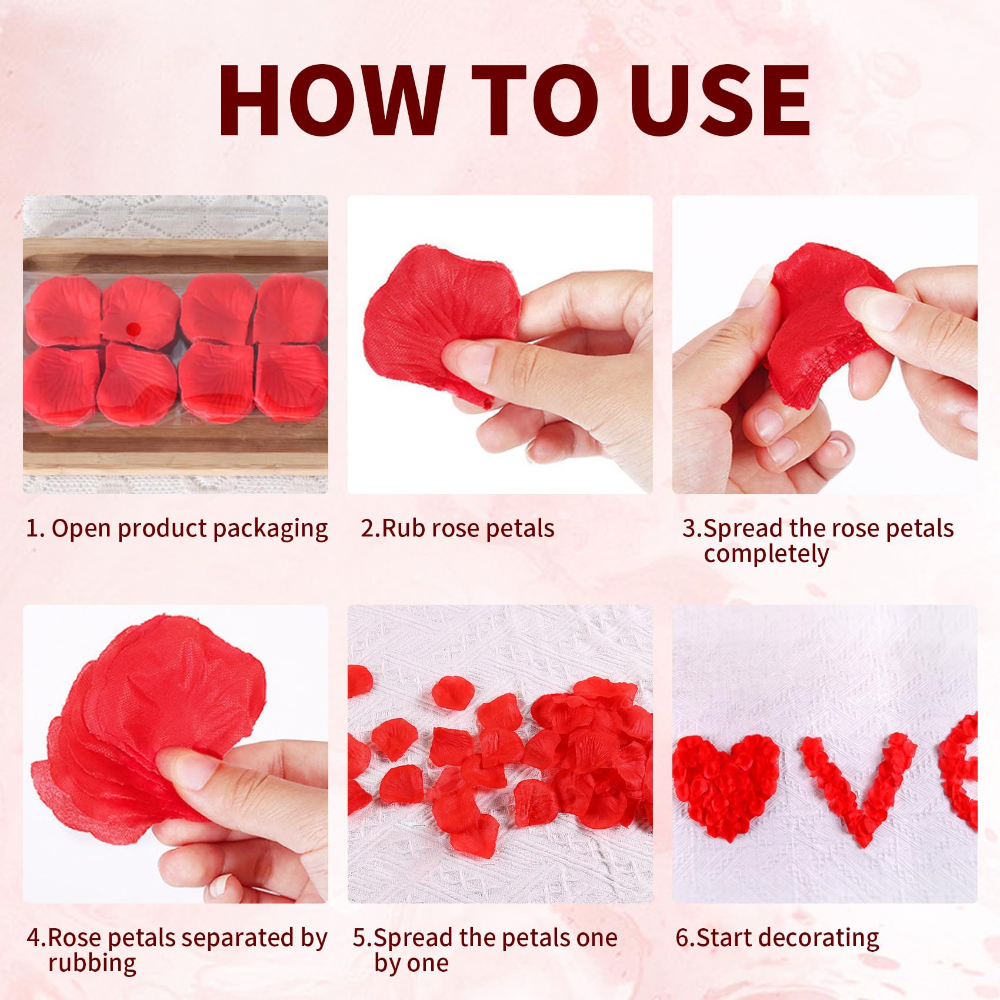 HOW TO USE

1. Open product packaging

2.Rub rose petals

3.Spread the rose petals completely

4.Rose petals separated by rubbing

5.Spread the petals one by one

6.Start decorating