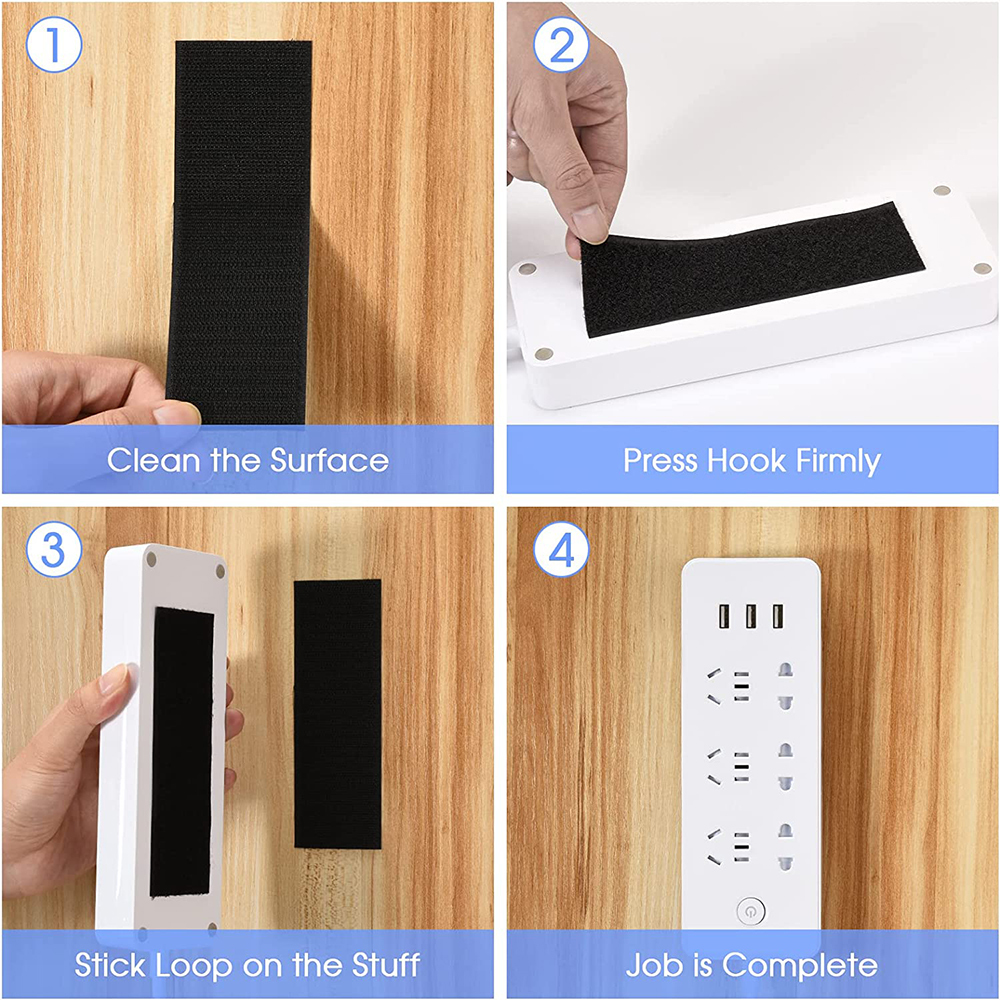 1
Clean the Surface

2
Press Hook Firmly

3
Stick Loop on the Stuff

4
Job is Complete