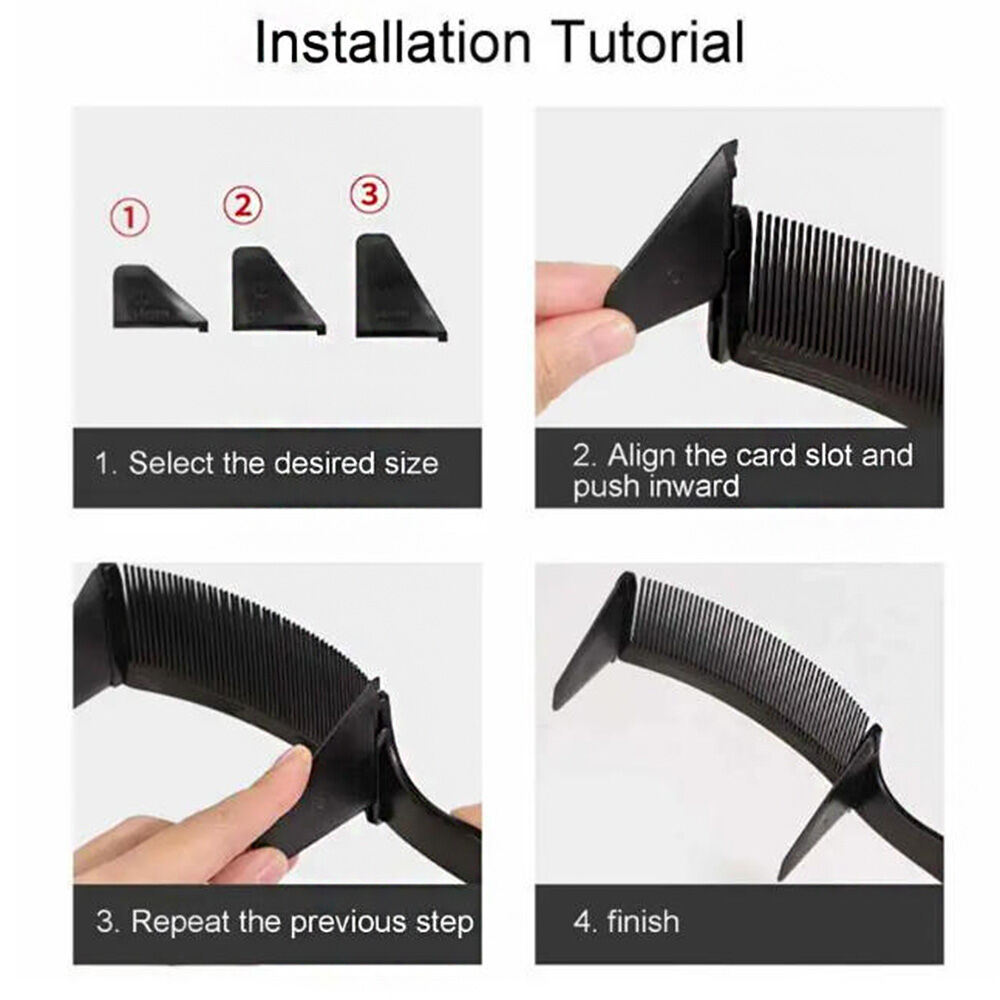 Installation Tutorial

①

②

③

1. Select the desired size

2. Align the card slot and push inward

3. Repeat the previous step

4. finish