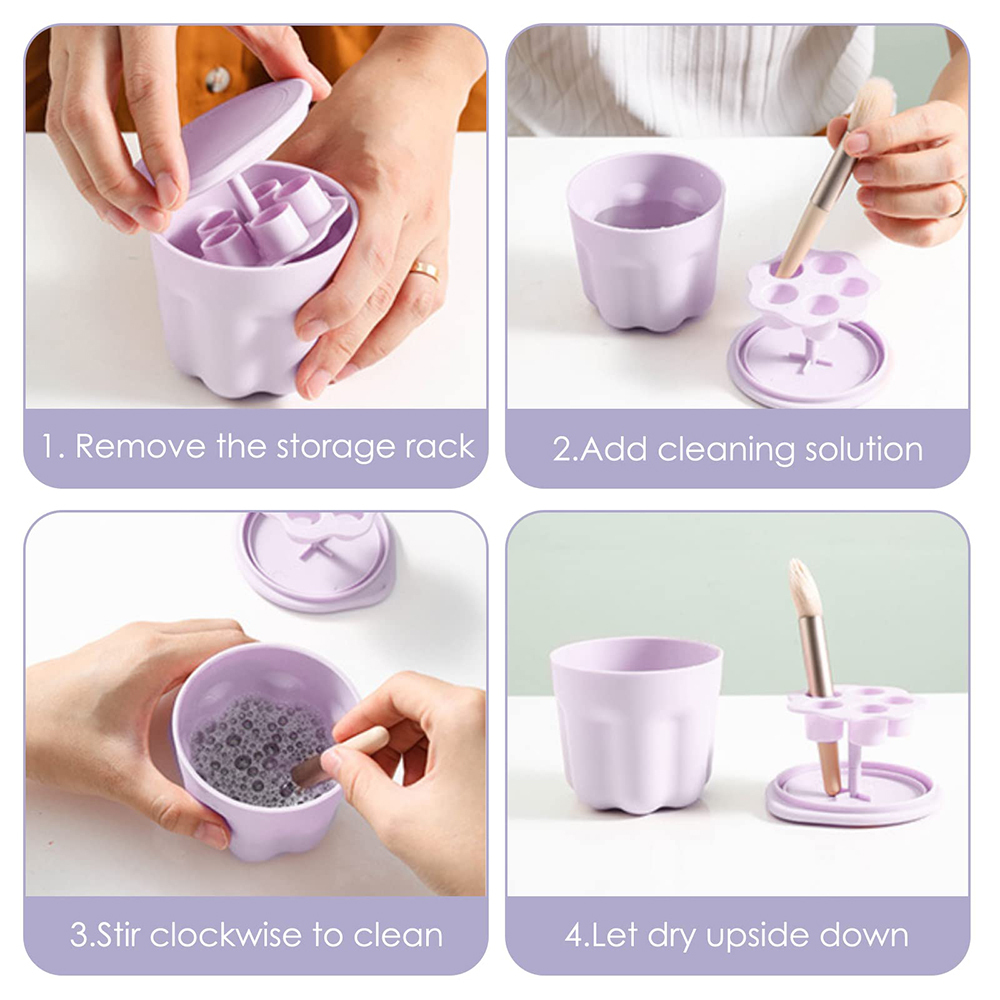 1. Remove the storage rack

2.Add cleaning solution

3.Stir clockwise to clean

4.Let dry upside down