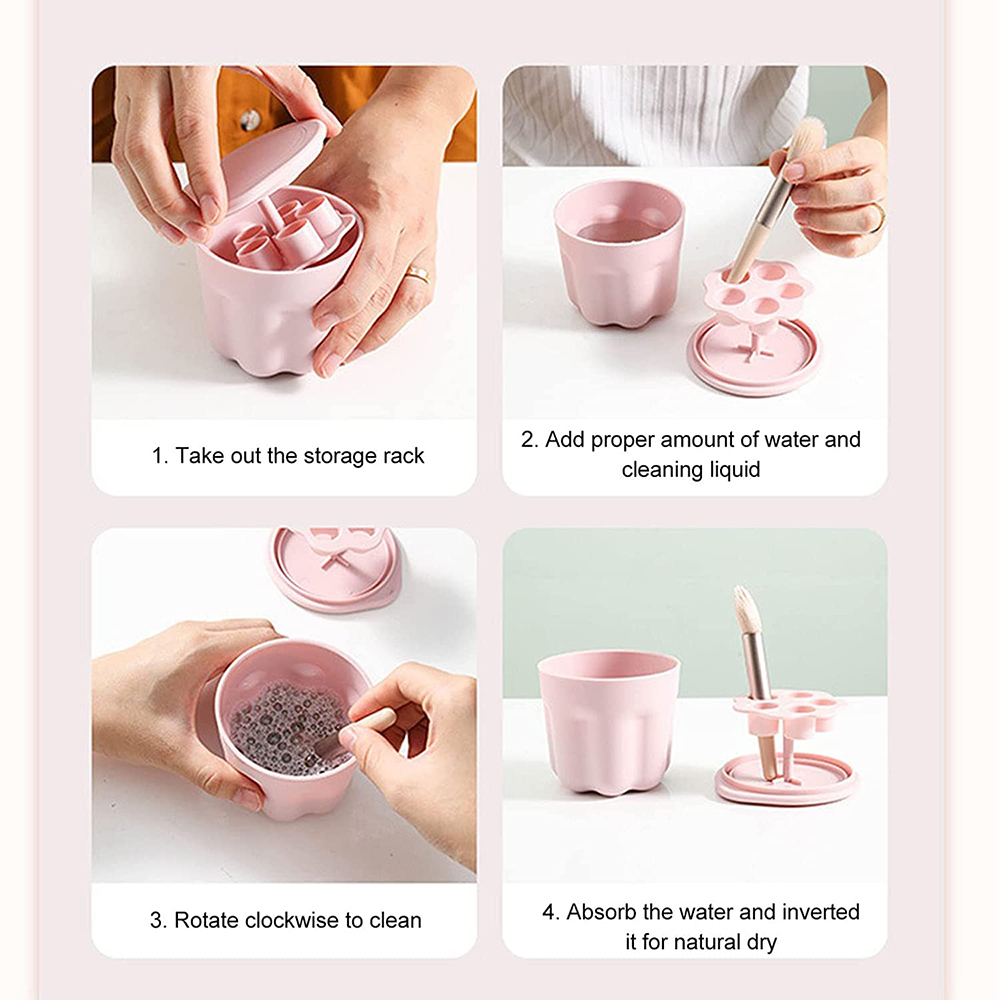 1. Take out the storage rack

2. Add proper amount of water and cleaning liquid

3. Rotate clockwise to clean

4. Absorb the water and inverted it for natural dry